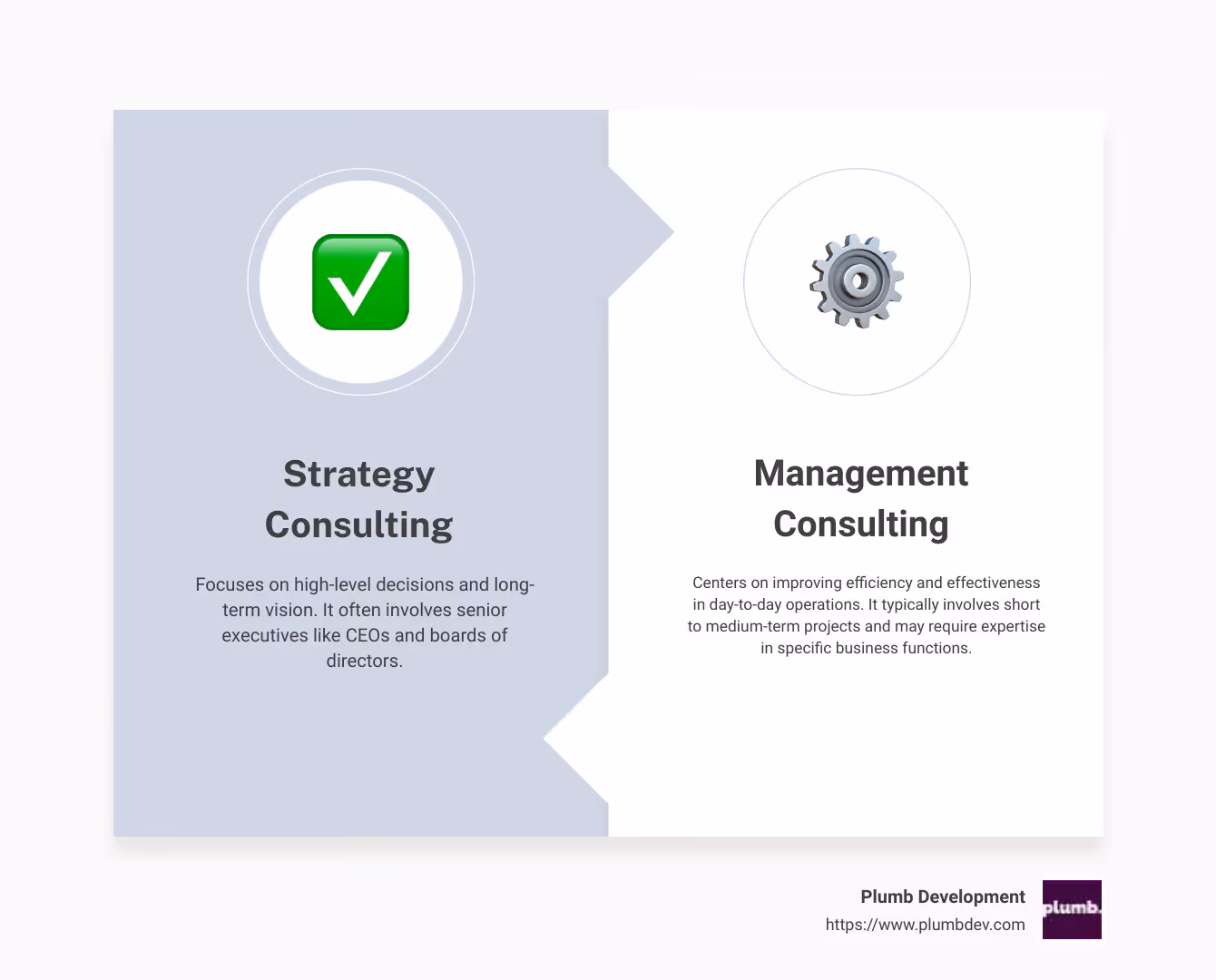 Strategy Consulting

Focuses on high-level decisions and long-term vision. It often involves senior executives like CEOs and boards of directors.

Management Consulting

Centers on improving efficiency and effectiveness in day-to-day operations. It typically involves short to medium-term projects and may require expertise in specific business functions.

Plumb Development
https://www.plumbdev.com

plumb.