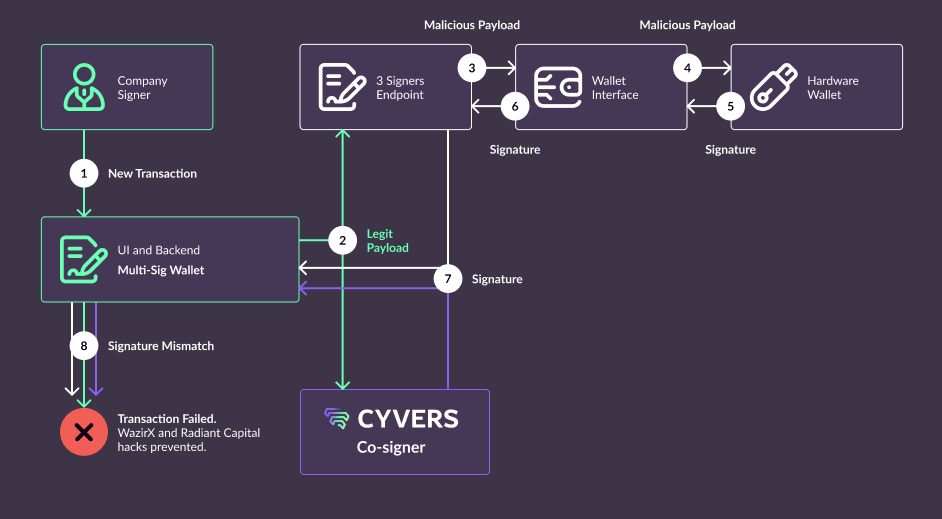 Malicious Payload

Malicious Payload

Company Signer

3 Signers Endpoint

3

Wallet Interface

4

Hardware Wallet

6

5

Signature

Signature

1

New Transaction

UI and Backend

Multi-Sig Wallet

2

Legit Payload

7

Signature

8

Signature Mismatch

Transaction Failed.

WazirX and Radiant Capital hacks prevented.

CYVERS

Co-signer