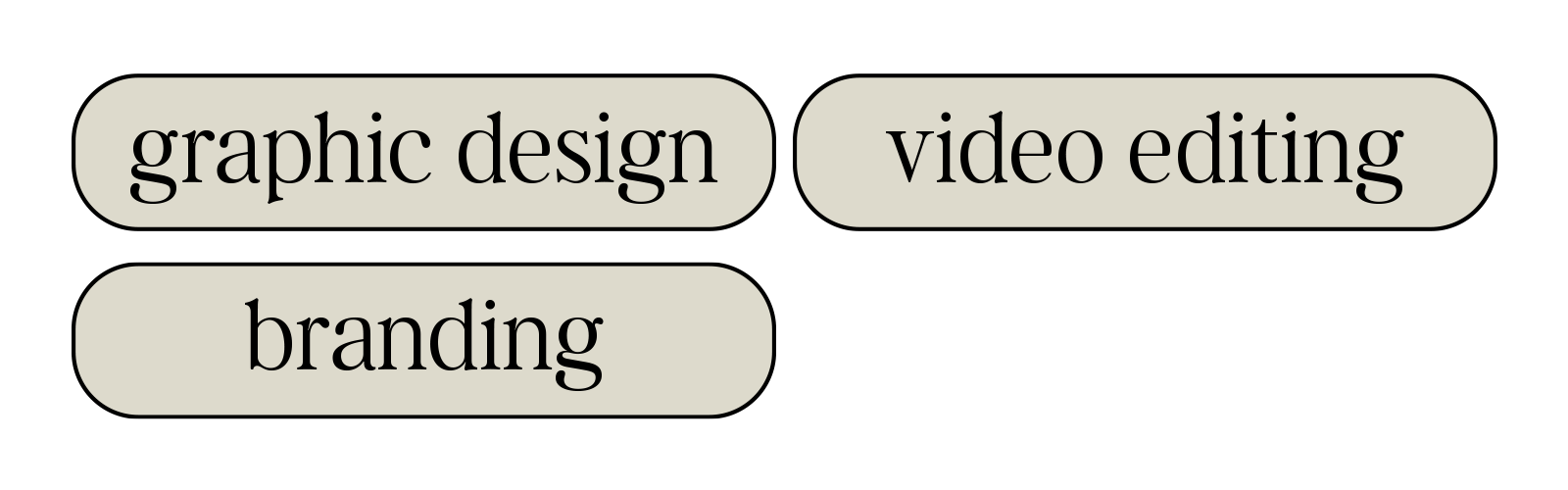 graphic design

video editing

branding