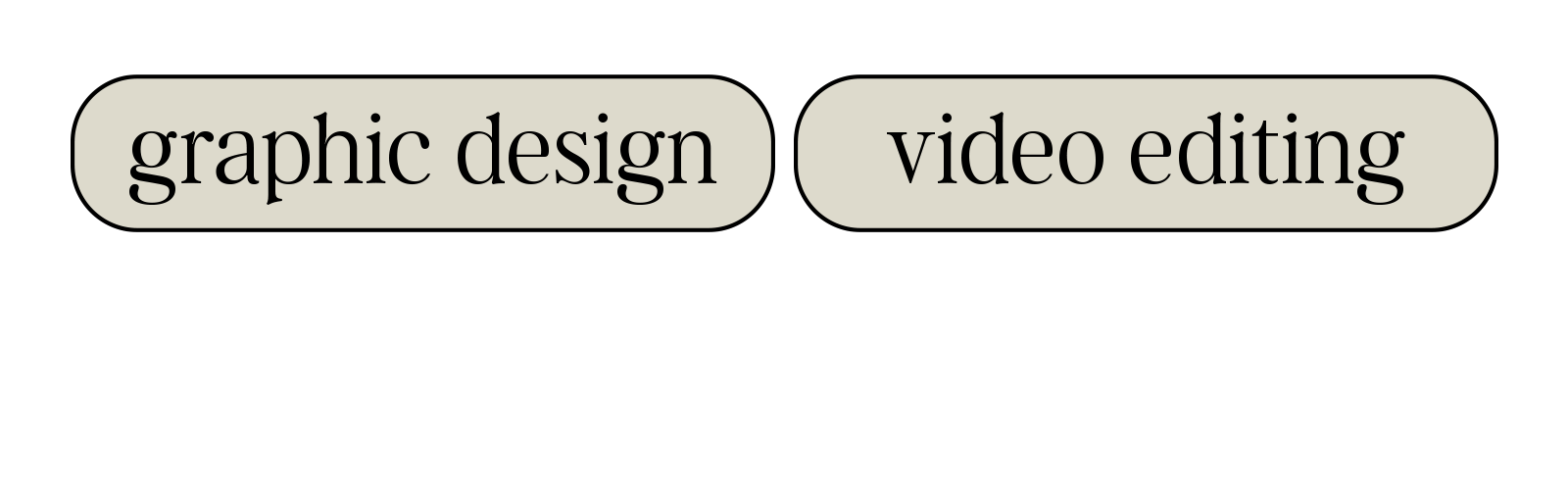 graphic design

video editing