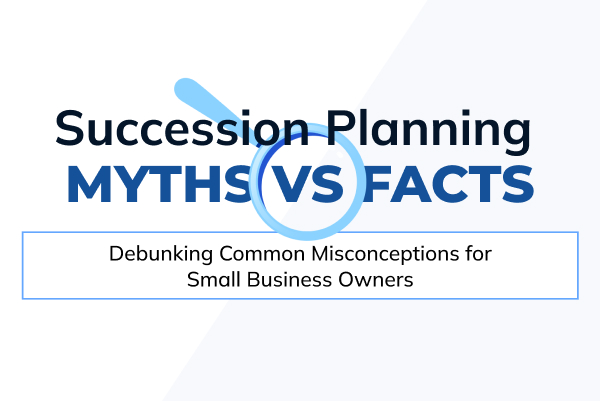 Succession Planning
MYTHS VS FACTS

Debunking Common Misconceptions for Small Business Owners