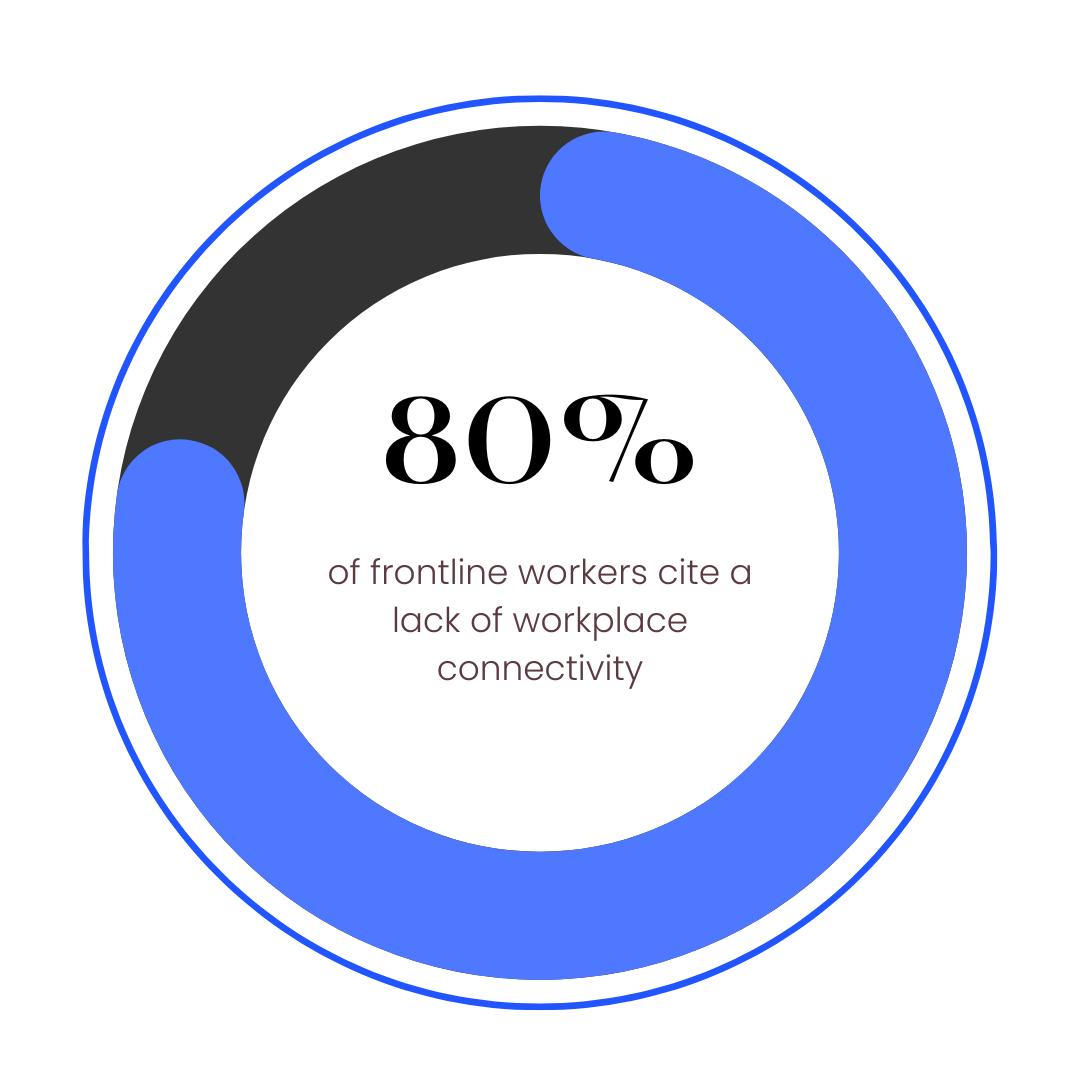 80%

of frontline workers cite a lack of workplace connectivity