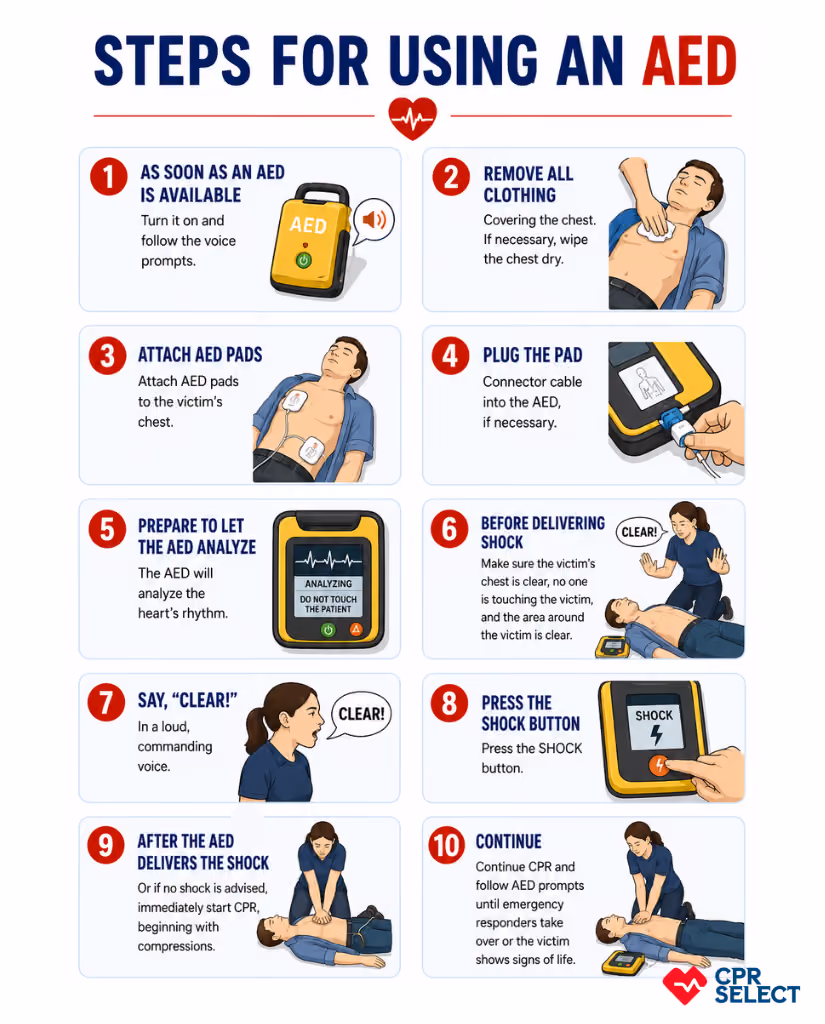 STEPS FOR USING AN AED

1 AS SOON AS AN AED IS AVAILABLE
Turn it on and follow the voice prompts.
AED

2 REMOVE ALL CLOTHING
Covering the chest. If necessary, wipe the chest dry.

3 ATTACH AED PADS
Attach AED pads to the victim's chest.

4 PLUG THE PAD
Connector cable into the AED, if necessary.

5 PREPARE TO LET THE AED ANALYZE
The AED will analyze the heart's rhythm.
ANALYZING
DO NOT TOUCH THE PATIENT

6 BEFORE DELIVERING SHOCK
Make sure the victim's chest is clear, no one is touching the victim, and the area around the victim is clear.
CLEAR!

7 SAY, "CLEAR!"
In a loud, commanding voice.
CLEAR!

8 PRESS THE SHOCK BUTTON
Press the SHOCK button.
SHOCK

9 AFTER THE AED DELIVERS THE SHOCK
Or if no shock is advised, immediately start CPR, beginning with compressions.

10 CONTINUE
Continue CPR and follow AED prompts until emergency responders take over or the victim shows signs of life.

CPR SELECT