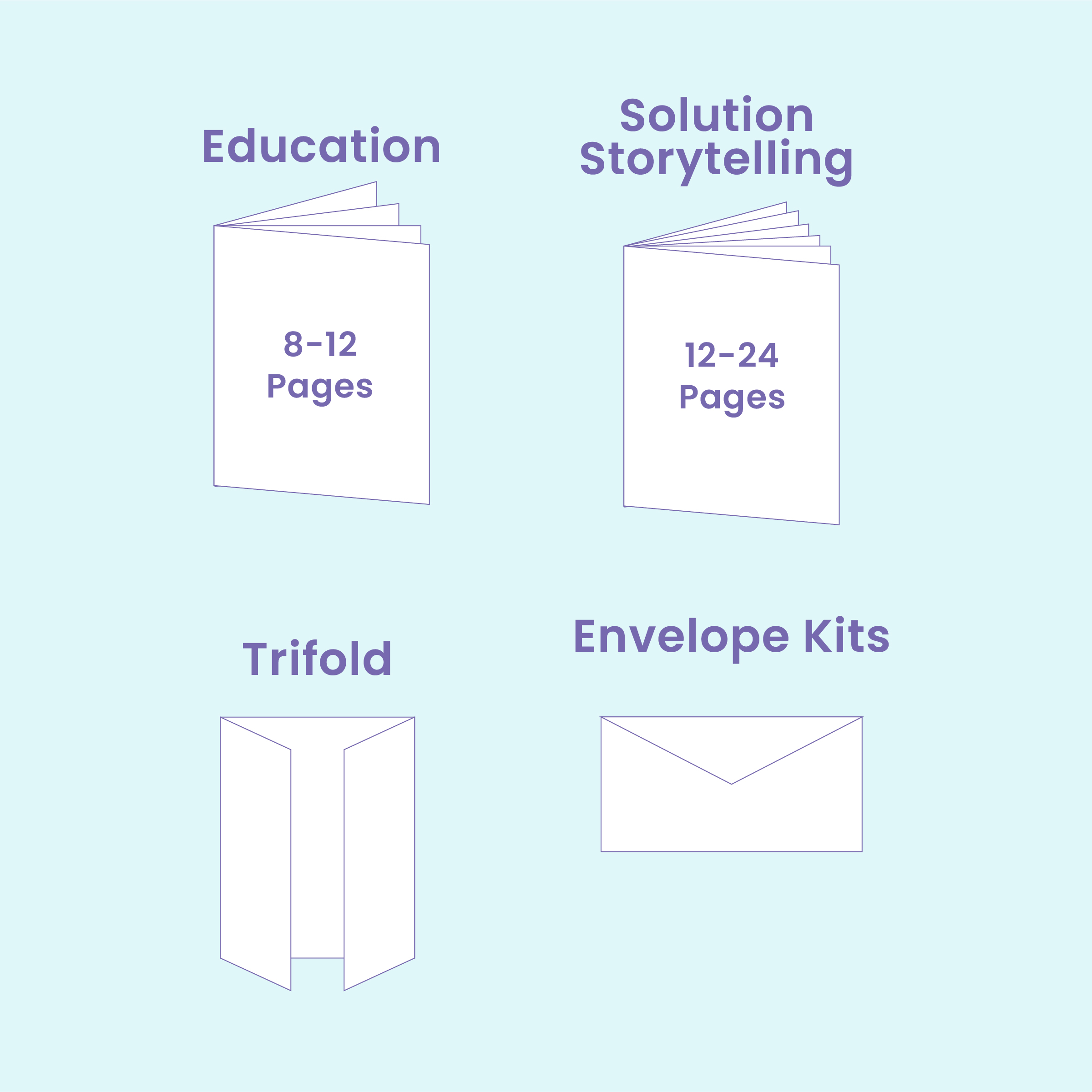 Education

8-12
Pages

Solution
Storytelling

12-24
Pages

Trifold

Envelope Kits