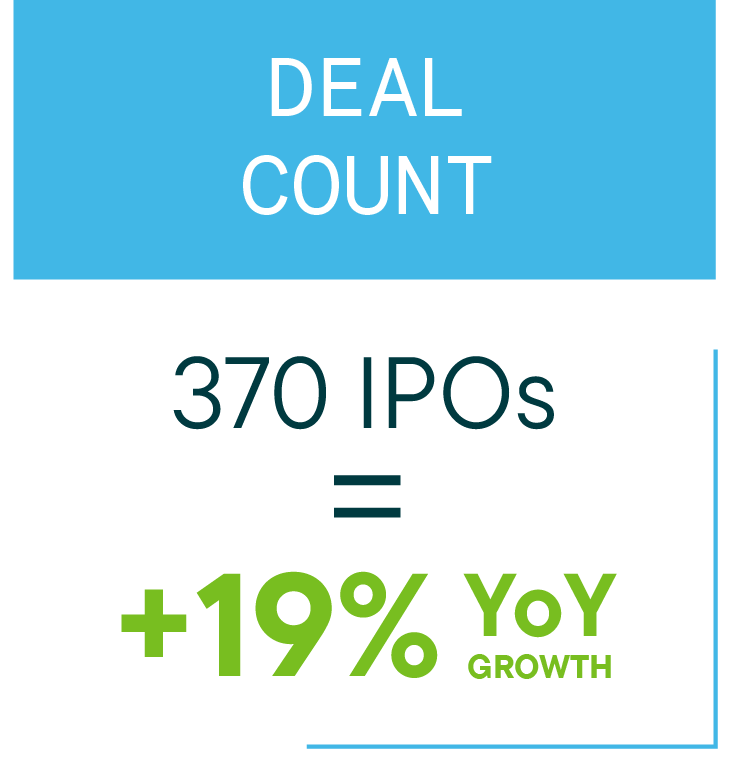 DEAL COUNT

370 IPOs

=

+19% YoY GROWTH