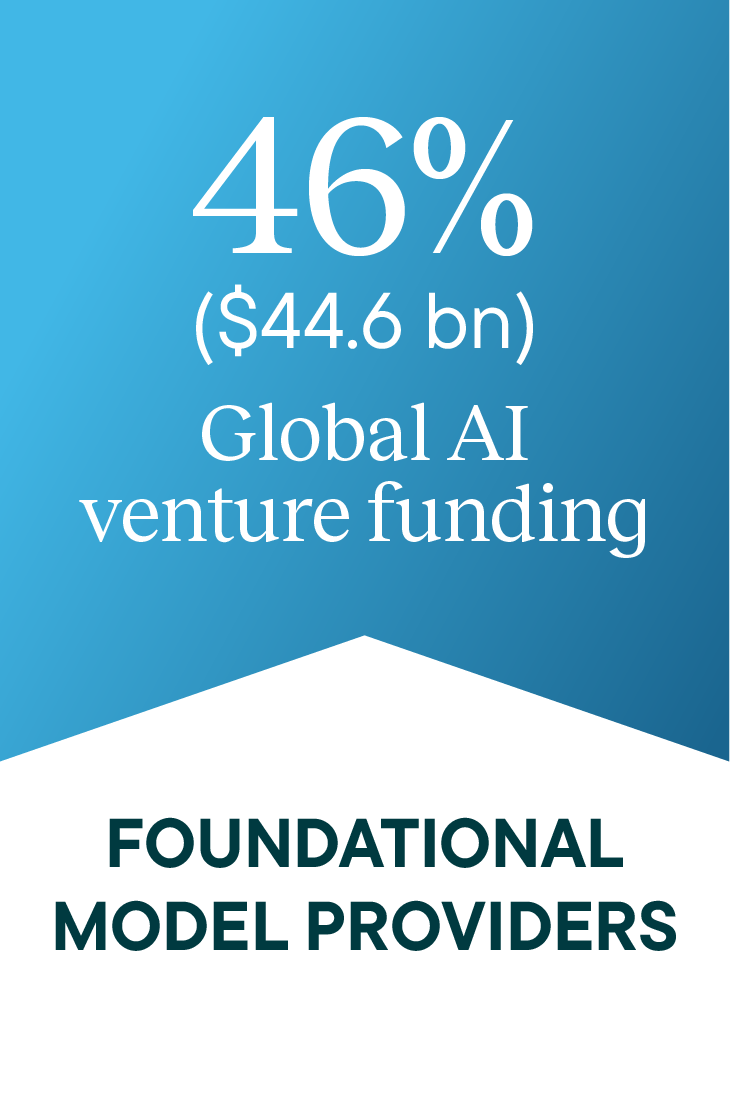 46%
($44.6 bn)
Global AI venture funding

FOUNDATIONAL MODEL PROVIDERS