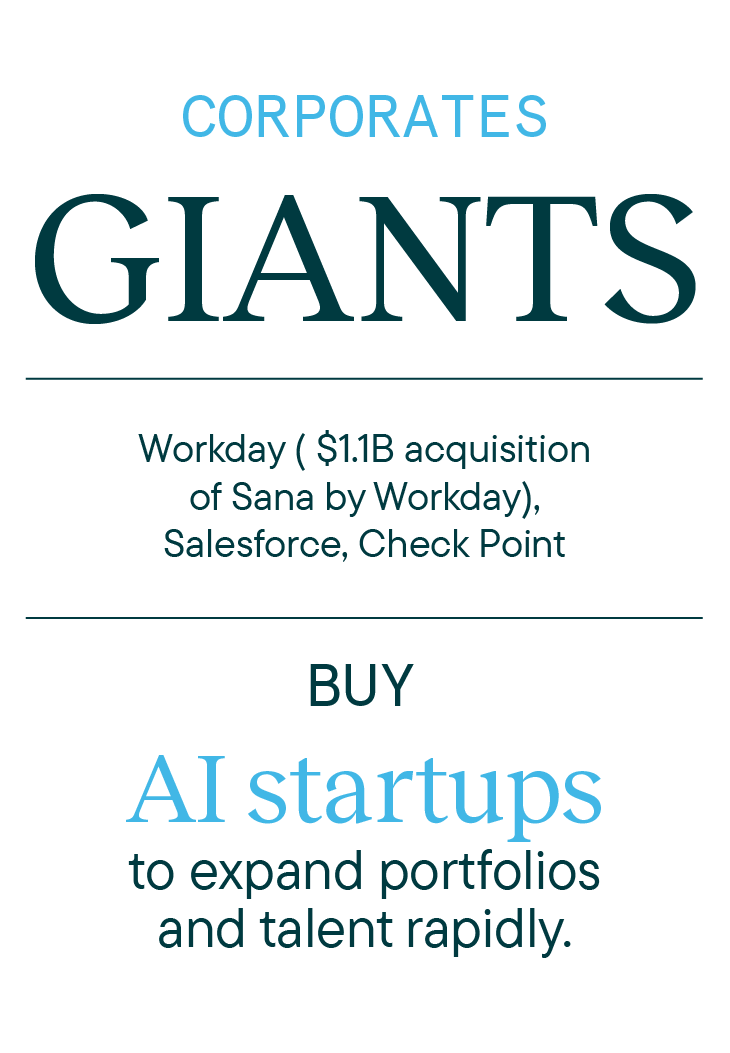 CORPORATES
GIANTS

Workday ( \$1.1B acquisition of Sana by Workday), Salesforce, Check Point

BUY
AI startups
to expand portfolios and talent rapidly.