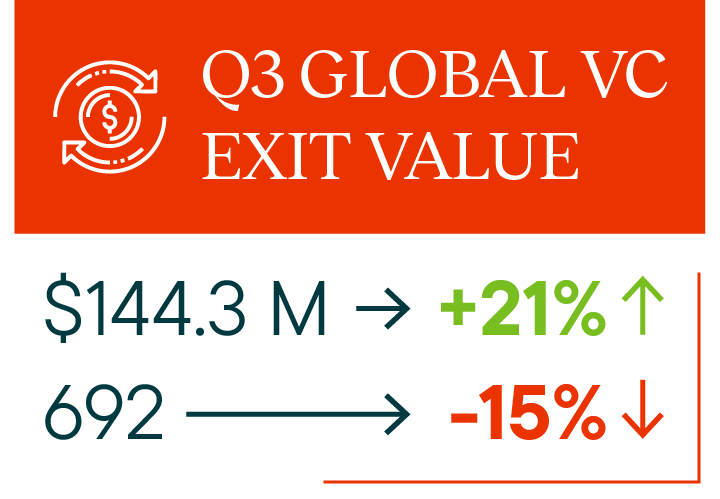 Q3 GLOBAL VC EXIT VALUE

\$144.3 M → +21% ↑

692 → -15% ↓