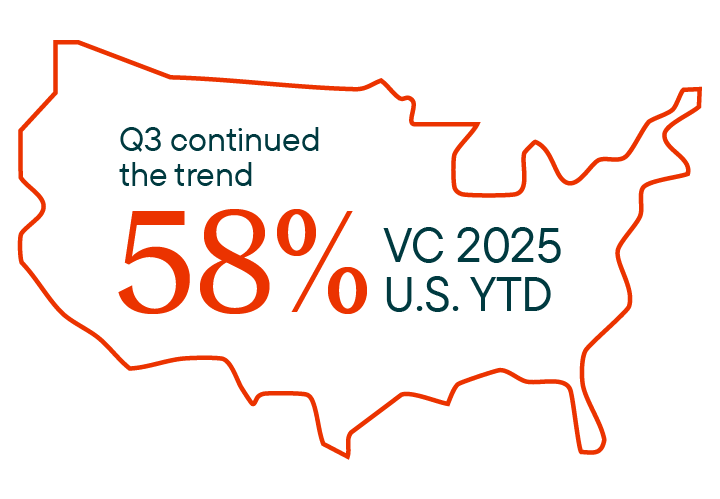 Q3 continued the trend

58%

VC 2025 U.S. YTD