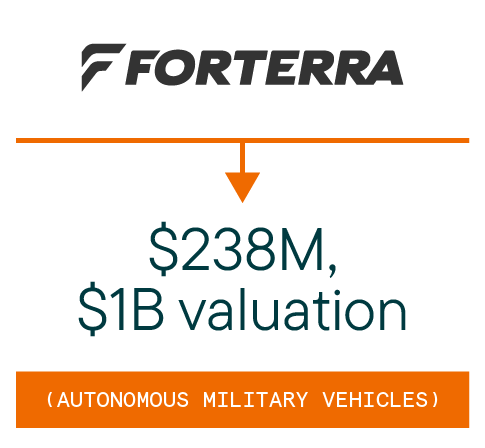 FORTERRA

\$238M,
\$1B valuation

(AUTONOMOUS MILITARY VEHICLES)