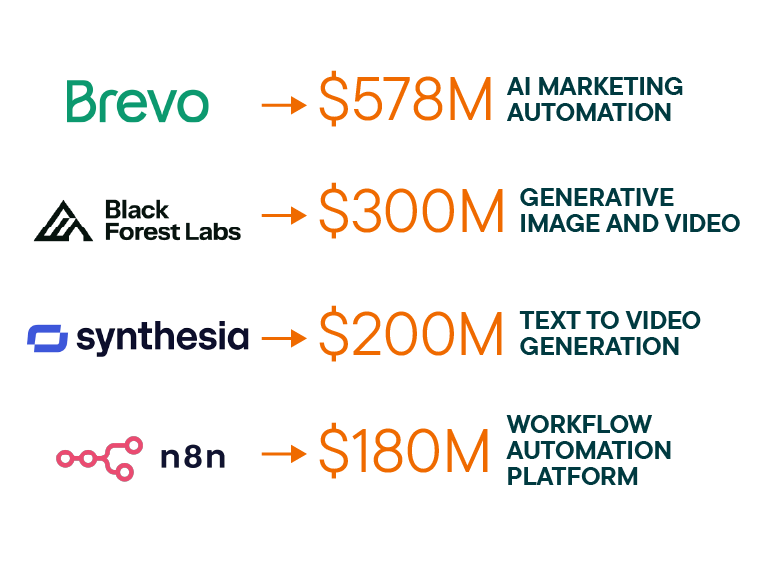 Brevo → \$578M AI MARKETING AUTOMATION

Black Forest Labs → \$300M GENERATIVE IMAGE AND VIDEO

synthesia → \$200M TEXT TO VIDEO GENERATION

n8n → \$180M WORKFLOW AUTOMATION PLATFORM