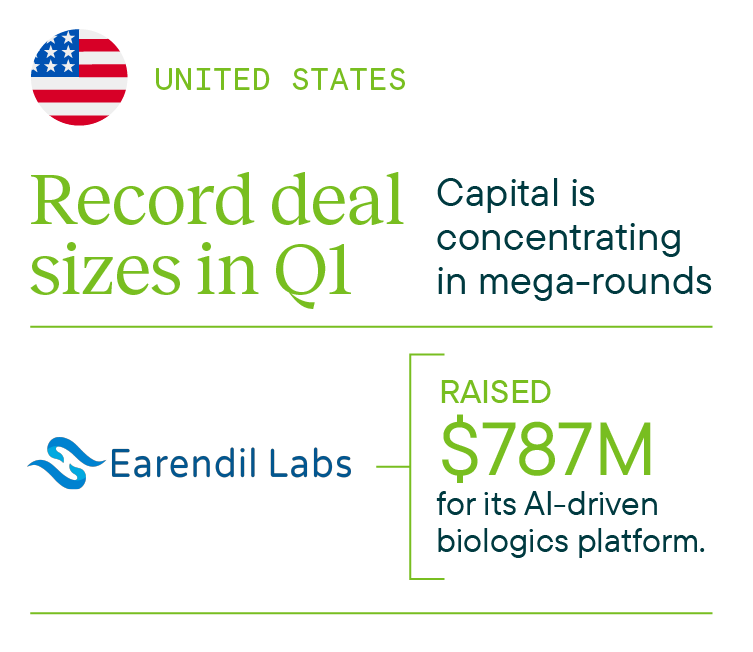 UNITED STATES

Record deal sizes in Q1

Capital is concentrating in mega-rounds

Earendil Labs

RAISED
$787M
for its AI-driven biologics platform.