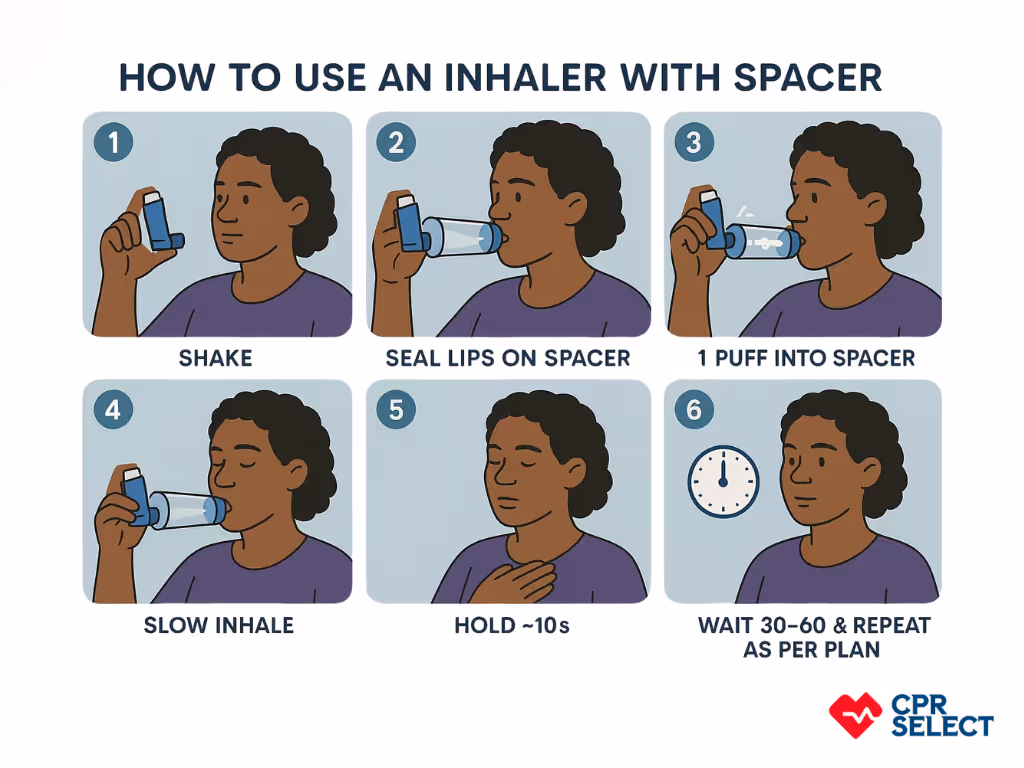 HOW TO USE AN INHALER WITH SPACER

1
SHAKE

2
SEAL LIPS ON SPACER

3
1 PUFF INTO SPACER

4
SLOW INHALE

5
HOLD ~10s

6
WAIT 30–60 & REPEAT AS PER PLAN

CPR SELECT