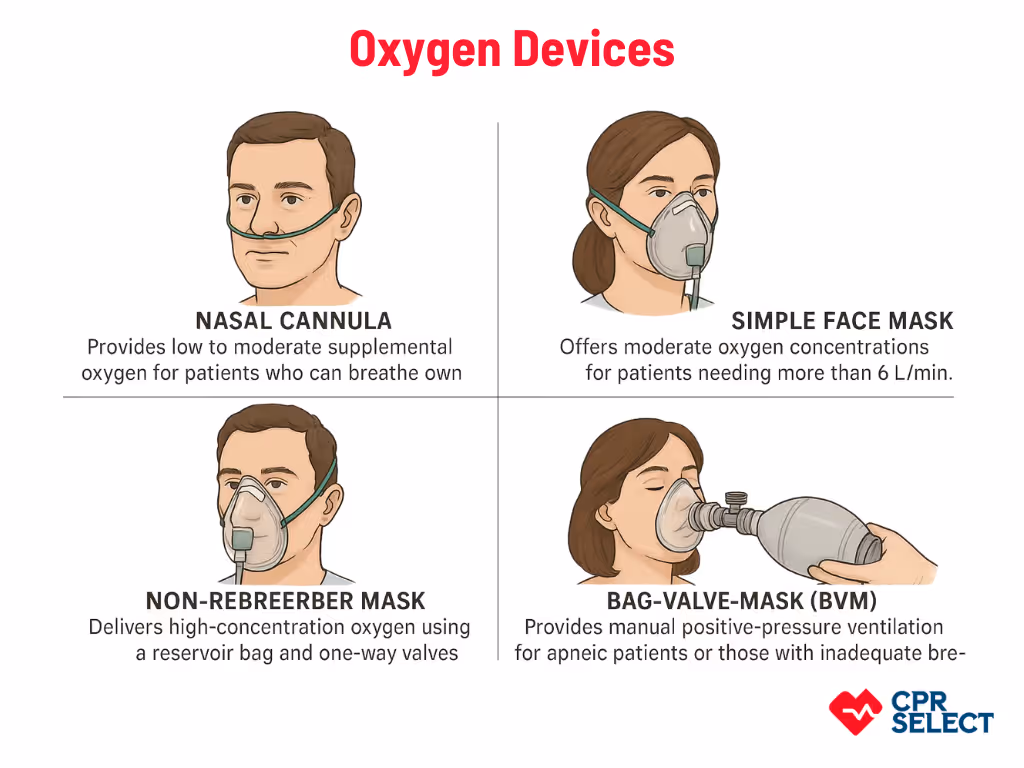 Oxygen Devices

NASAL CANNULA
Provides low to moderate supplemental oxygen for patients who can breathe own

SIMPLE FACE MASK
Offers moderate oxygen concentrations for patients needing more than 6 L/min.

NON-REBREERBER MASK
Delivers high-concentration oxygen using a reservoir bag and one-way valves

BAG-VALVE-MASK (BVM)
Provides manual positive-pressure ventilation for apneic patients or those with inadequate bre-

CPR SELECT