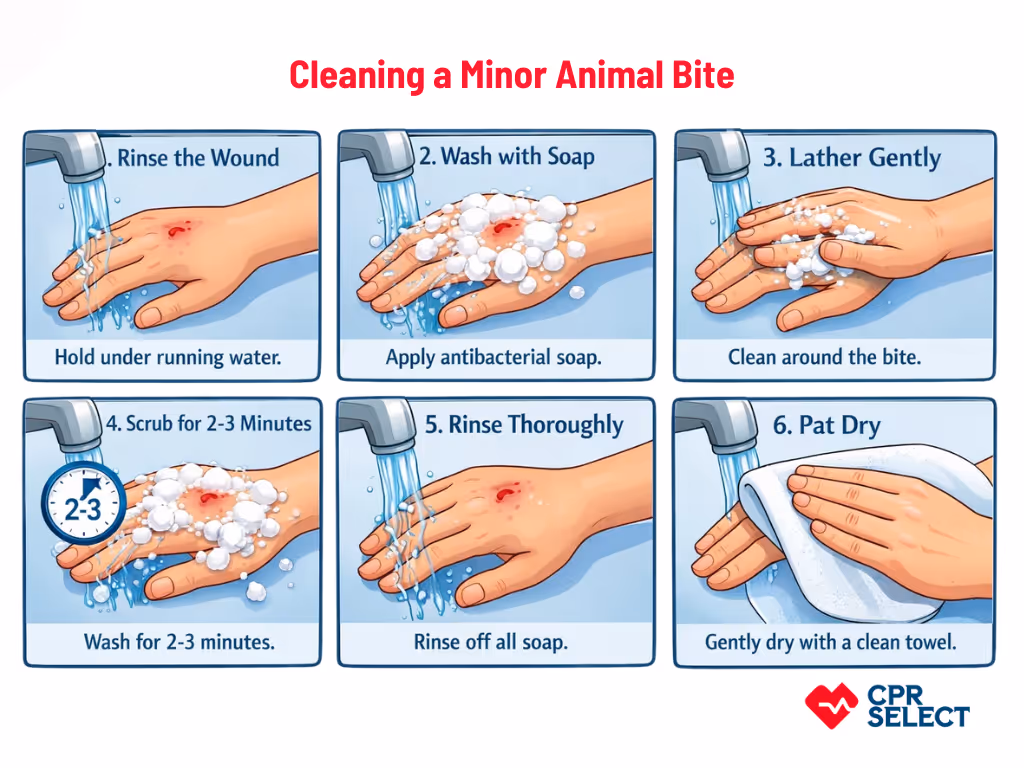 Cleaning a Minor Animal Bite

. Rinse the Wound

Hold under running water.

2. Wash with Soap

Apply antibacterial soap.

3. Lather Gently

Clean around the bite.

4. Scrub for 2-3 Minutes

2-3

Wash for 2-3 minutes.

5. Rinse Thoroughly

Rinse off all soap.

6. Pat Dry

Gently dry with a clean towel.

CPR SELECT