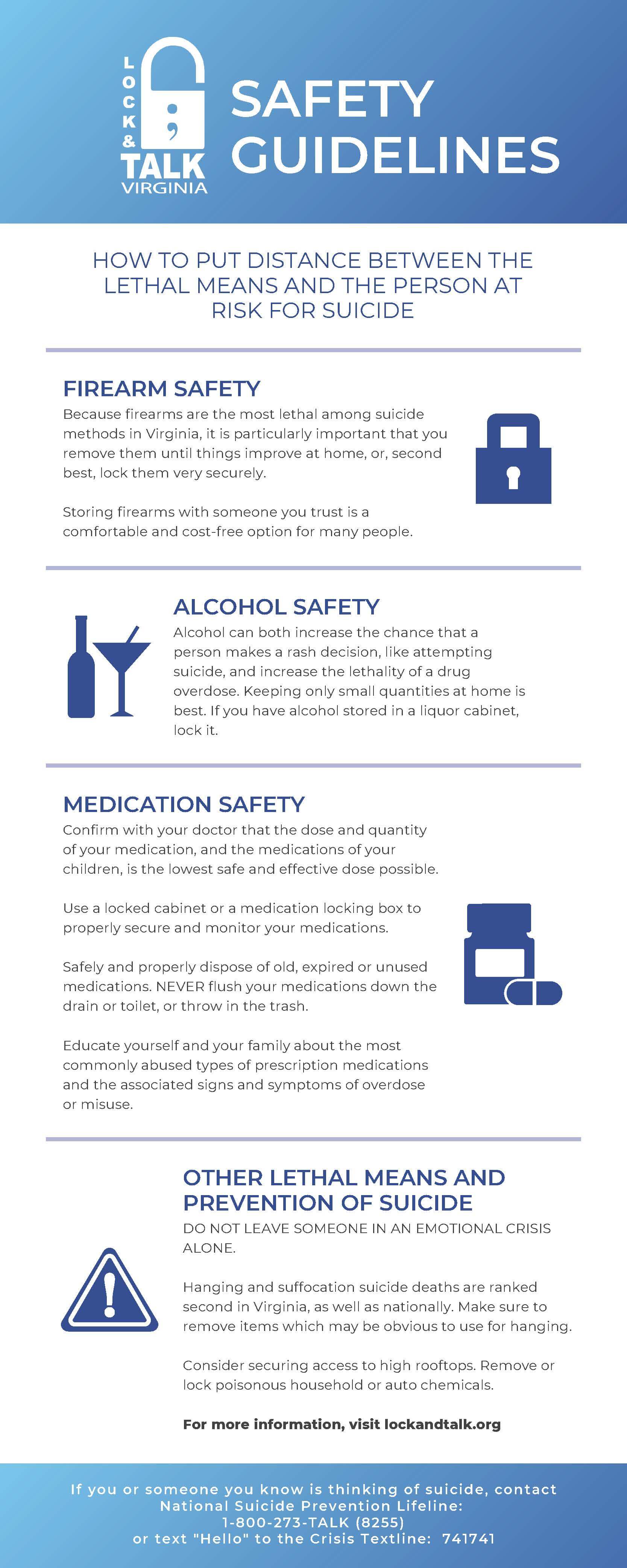 LOCK & TALK VIRGINIA

SAFETY GUIDELINES

HOW TO PUT DISTANCE BETWEEN THE LETHAL MEANS AND THE PERSON AT RISK FOR SUICIDE

FIREARM SAFETY

Because firearms are the most lethal among suicide methods in Virginia, it is particularly important that you remove them until things improve at home, or, second best, lock them very securely.

Storing firearms with someone you trust is a comfortable and cost-free option for many people.

ALCOHOL SAFETY

Alcohol can both increase the chance that a person makes a rash decision, like attempting suicide, and increase the lethality of a drug overdose. Keeping only small quantities at home is best. If you have alcohol stored in a liquor cabinet, lock it.

MEDICATION SAFETY

Confirm with your doctor that the dose and quantity of your medication, and the medications of your children, is the lowest safe and effective dose possible.

Use a locked cabinet or a medication locking box to properly secure and monitor your medications.

Safely and properly dispose of old, expired or unused medications. NEVER flush your medications down the drain or toilet, or throw in the trash.

Educate yourself and your family about the most commonly abused types of prescription medications and the associated signs and symptoms of overdose or misuse.

OTHER LETHAL MEANS AND PREVENTION OF SUICIDE

DO NOT LEAVE SOMEONE IN AN EMOTIONAL CRISIS ALONE.

Hanging and suffocation suicide deaths are ranked second in Virginia, as well as nationally. Make sure to remove items which may be obvious to use for hanging.

Consider securing access to high rooftops. Remove or lock poisonous household or auto chemicals.

For more information, visit lockandtalk.org

If you or someone you know is thinking of suicide, contact National Suicide Prevention Lifeline: 1-800-273-TALK (8255) or text "Hello" to the Crisis Textline: 741741