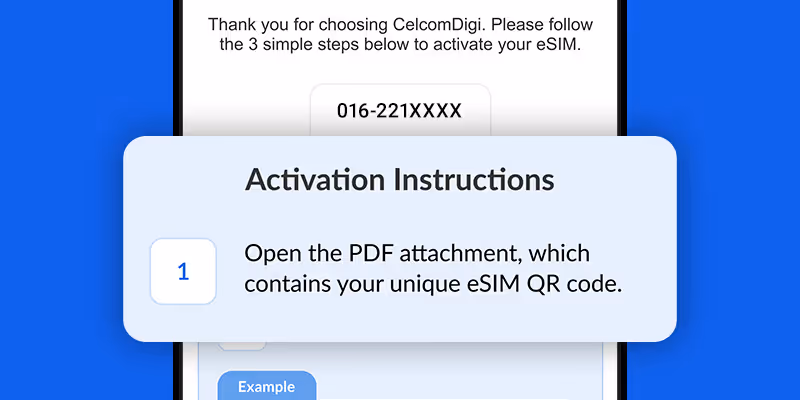 Thank you for choosing CelcomDigi. Please follow the 3 simple steps below to activate your eSIM.

016-221XXXX

Activation Instructions

1

Open the PDF attachment, which contains your unique eSIM QR code.

Example