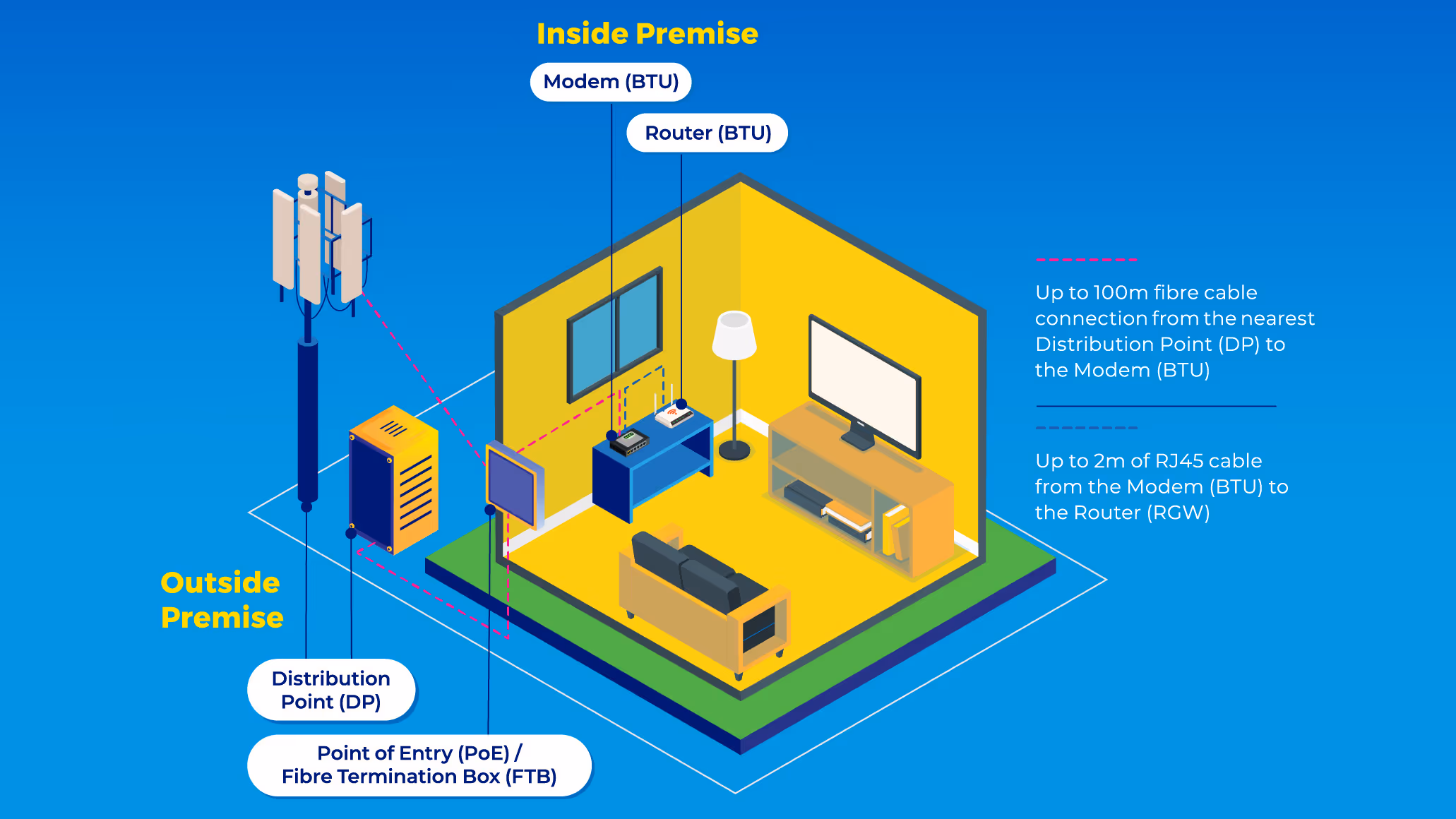 Inside Premise

Modem (BTU)

Router (BTU)

Up to 100m fibre cable connection from the nearest Distribution Point (DP) to the Modem (BTU)

Up to 2m of RJ45 cable from the Modem (BTU) to the Router (RGW)

Outside Premise

Distribution Point (DP)

Point of Entry (PoE) / Fibre Termination Box (FTB)