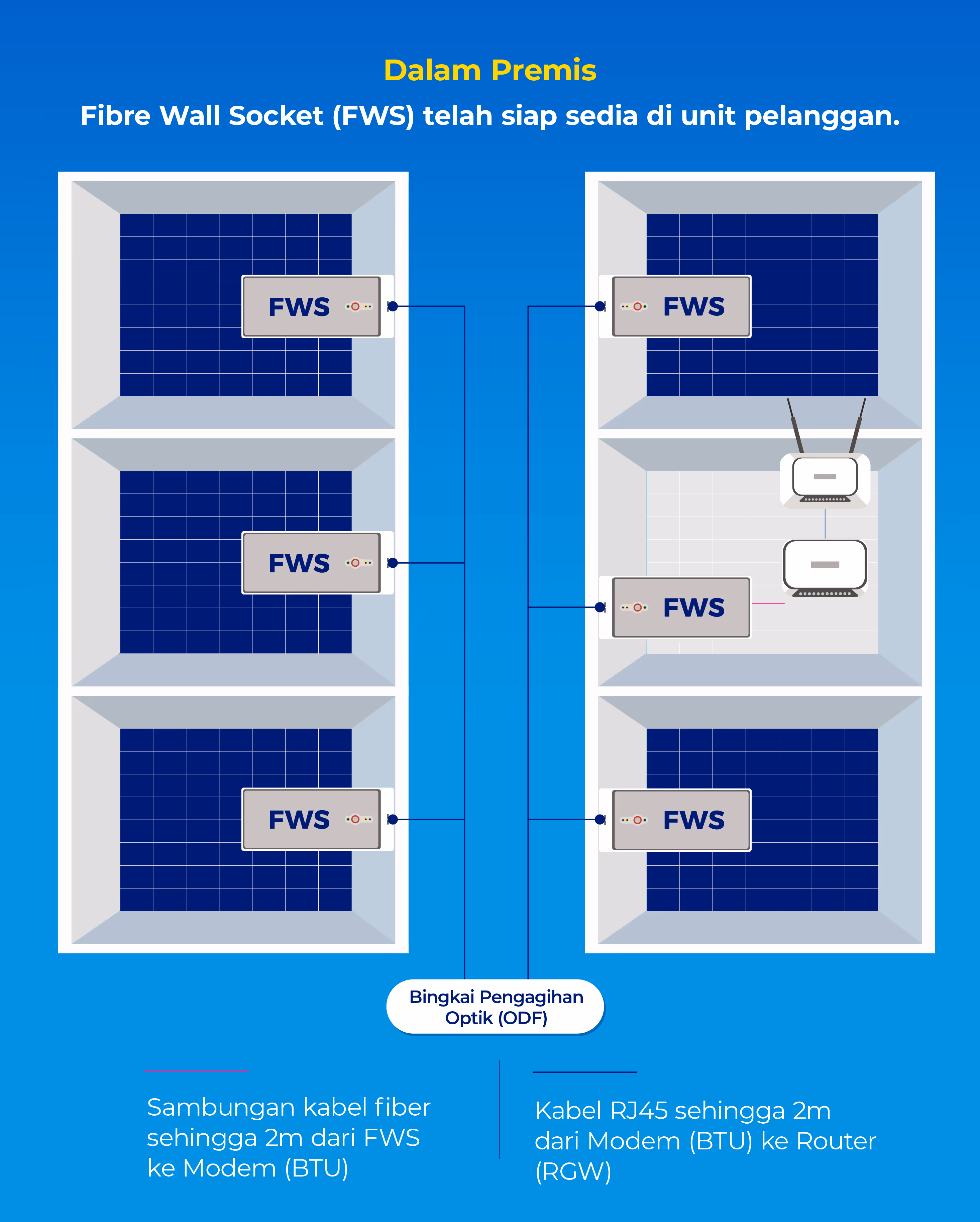 Dalam Premis

Fibre Wall Socket (FWS) telah siap sedia di unit pelanggan.

FWS

FWS

FWS

FWS

FWS

FWS

Bingkai Pengagihan Optik (ODF)

Sambungan kabel fiber sehingga 2m dari FWS ke Modem (BTU)

Kabel RJ45 sehingga 2m dari Modem (BTU) ke Router (RGW)