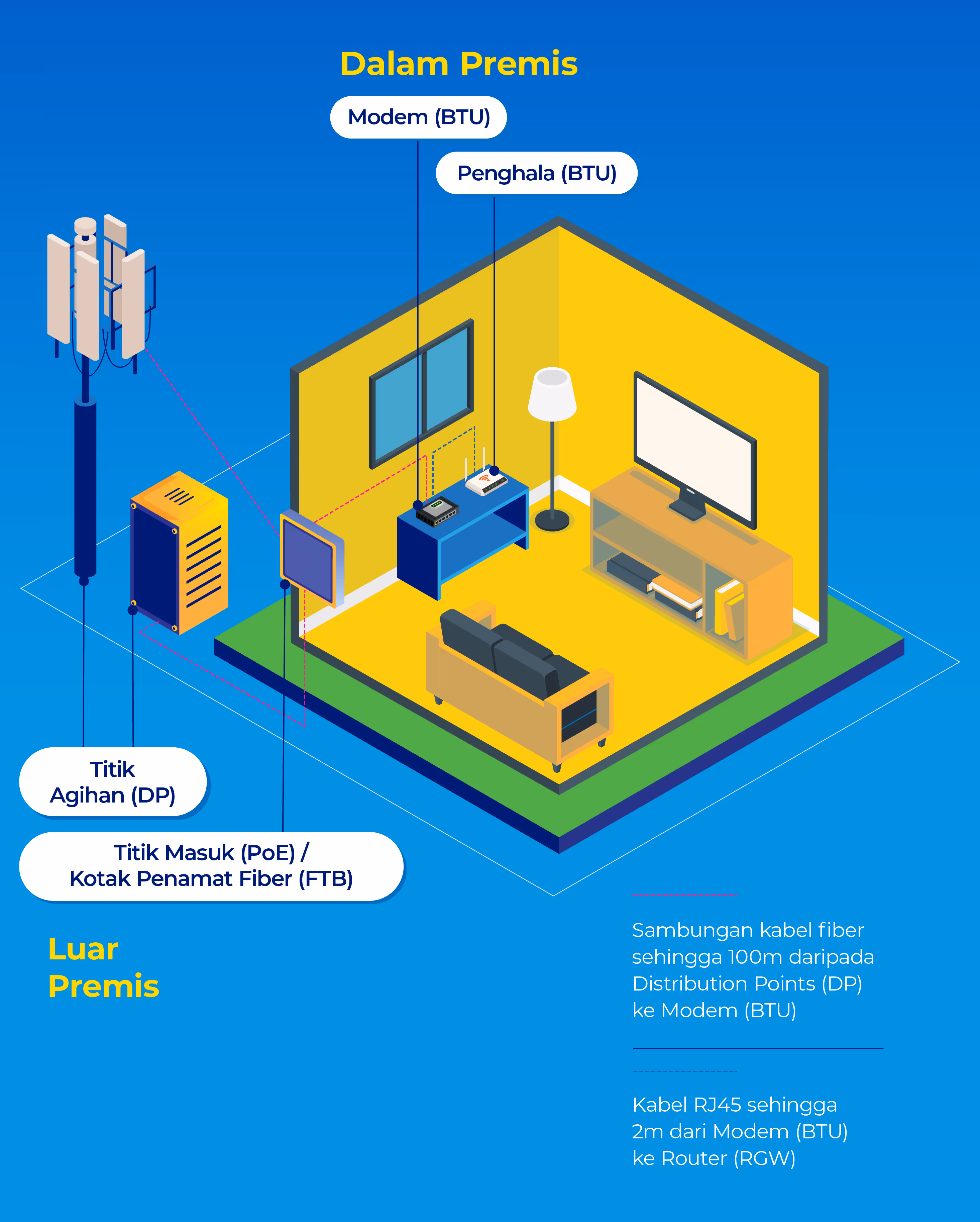 Dalam Premis

Modem (BTU)

Penghala (BTU)

Titik Agihan (DP)

Titik Masuk (PoE) / Kotak Penamat Fiber (FTB)

Luar Premis

Sambungan kabel fiber sehingga 100m daripada Distribution Points (DP) ke Modem (BTU)

Kabel RJ45 sehingga 2m dari Modem (BTU) ke Router (RGW)