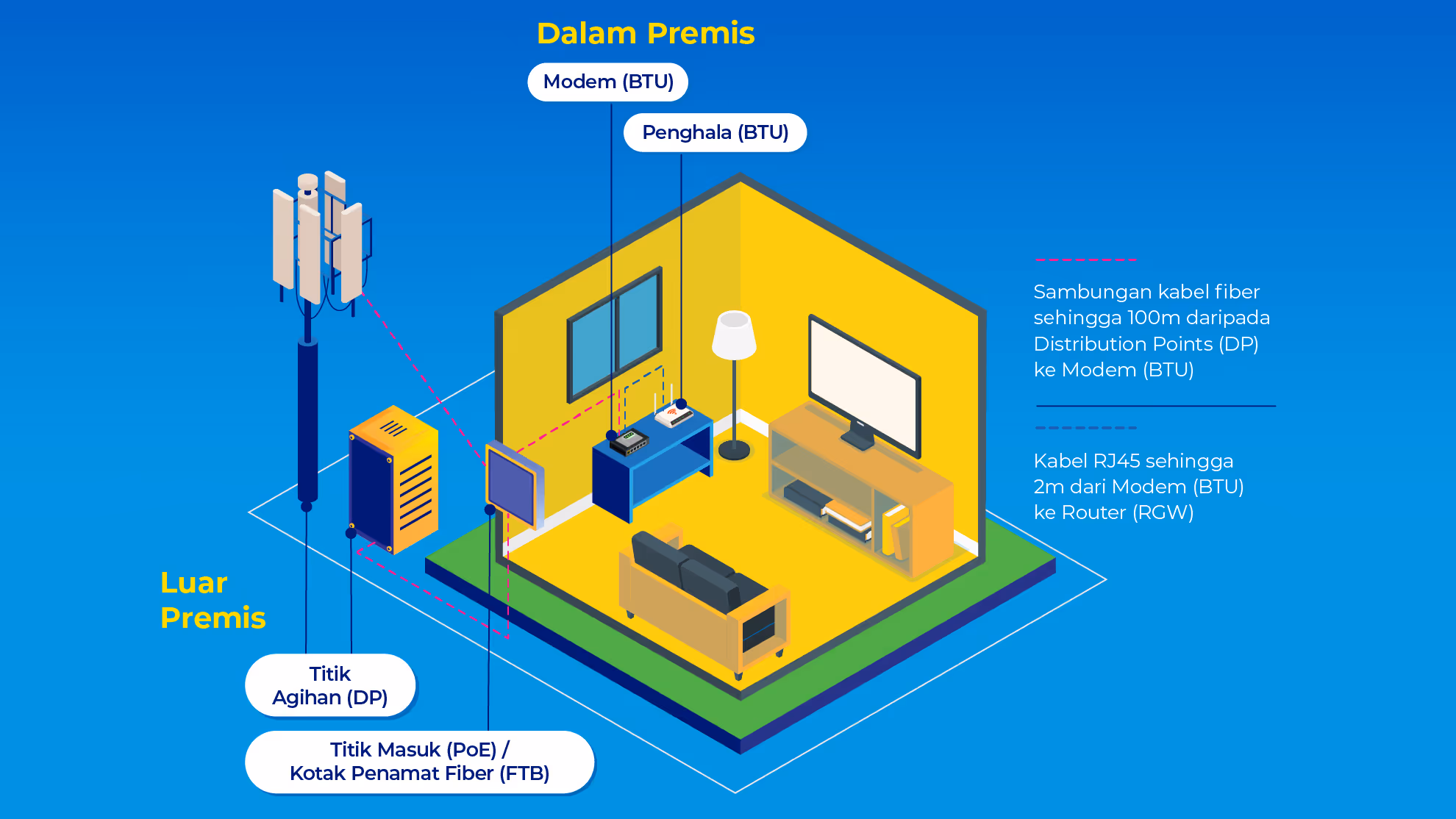 Dalam Premis

Modem (BTU)

Penghala (BTU)

Sambungan kabel fiber sehingga 100m daripada Distribution Points (DP) ke Modem (BTU)

Kabel RJ45 sehingga 2m dari Modem (BTU) ke Router (RGW)

Luar Premis

Titik Agihan (DP)

Titik Masuk (PoE) / Kotak Penamat Fiber (FTB)