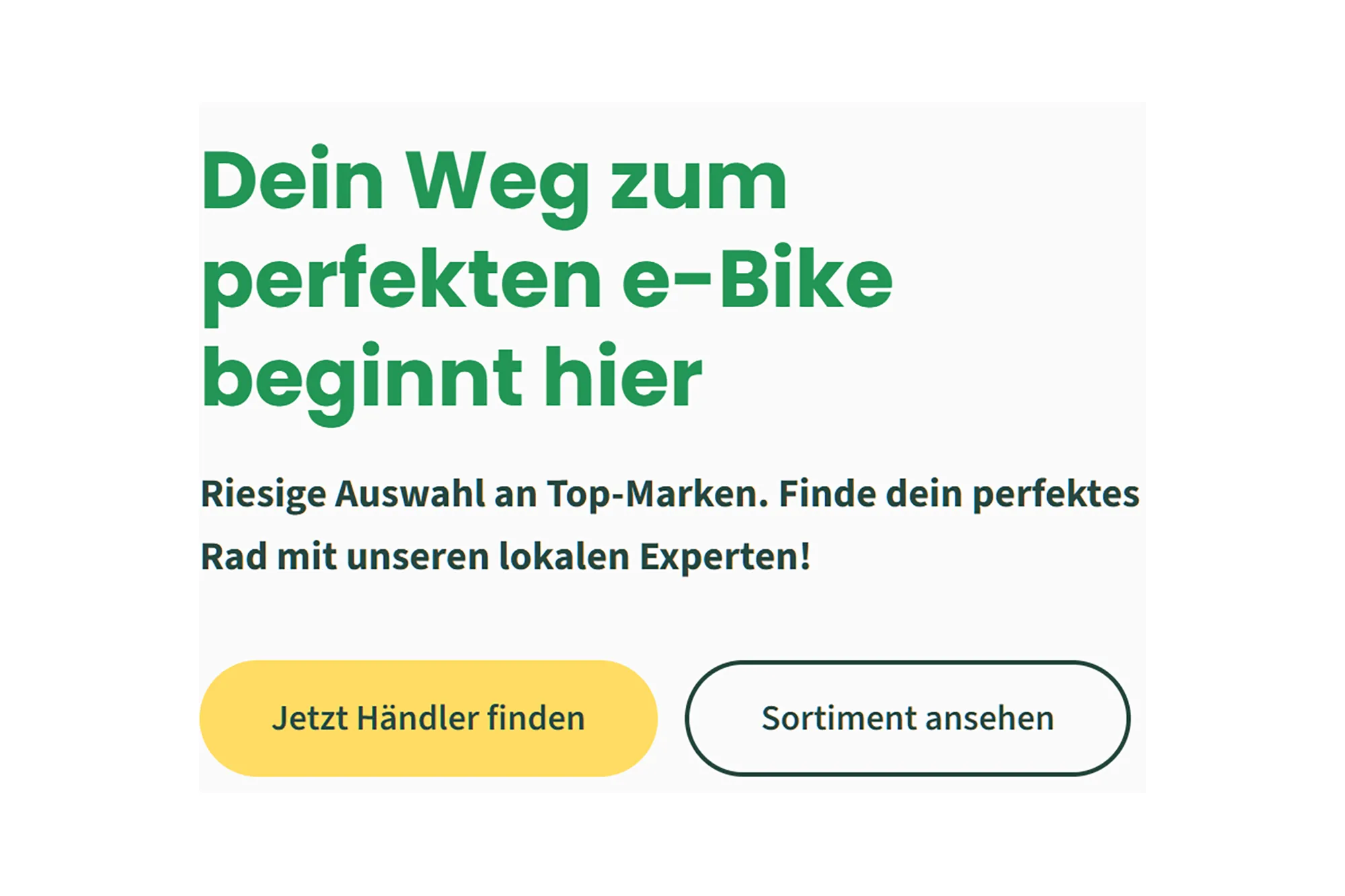 Dein Weg zum perfekten e-Bike beginnt hier

Riesige Auswahl an Top-Marken. Finde dein perfektes Rad mit unseren lokalen Experten!

Jetzt Händler finden

Sortiment ansehen