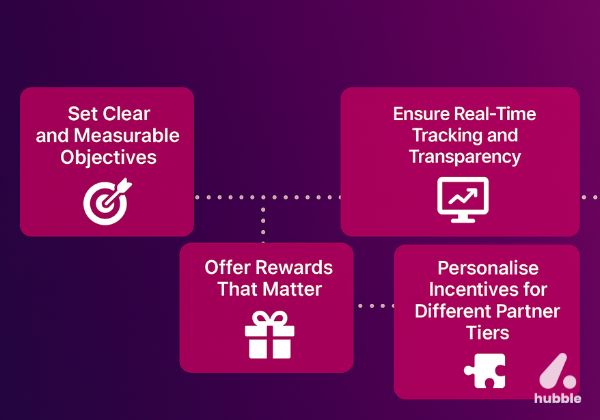 Set Clear and Measurable Objectives

Ensure Real-Time Tracking and Transparency

Offer Rewards That Matter

Personalise Incentives for Different Partner Tiers

hubble