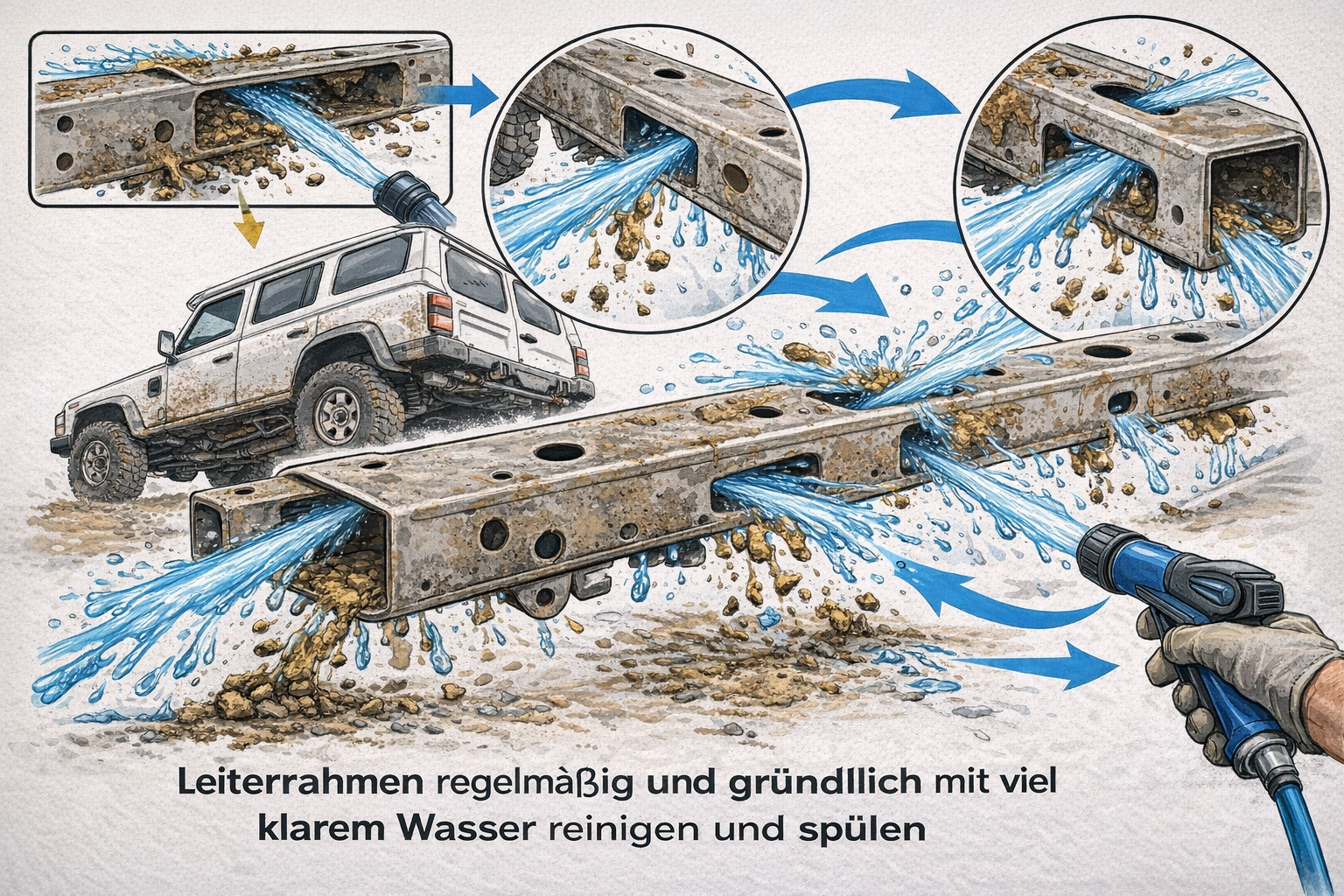 Leiterrahmen regelmäßig und gründllich mit viel klarem Wasser reinigen und spülen