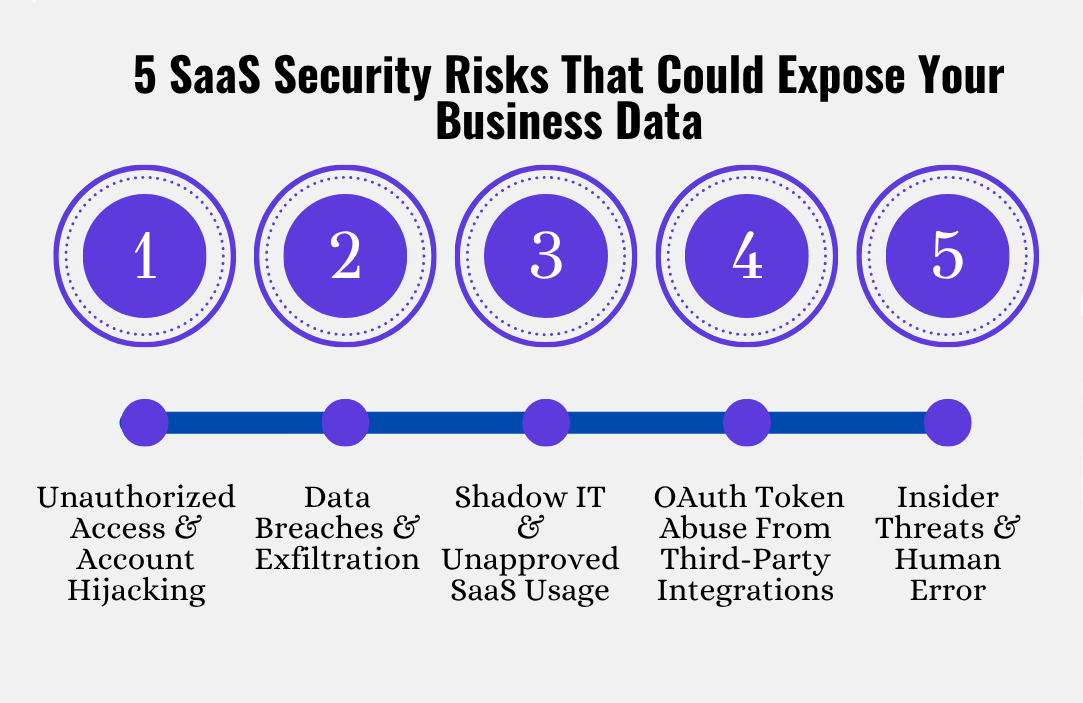 5 SaaS Security Risks That Could Expose Your Business Data

1

2

3

4

5

Unauthorized Access & Account Hijacking

Data Breaches & Exfiltration

Shadow IT & Unapproved SaaS Usage

OAuth Token Abuse From Third-Party Integrations

Insider Threats & Human Error