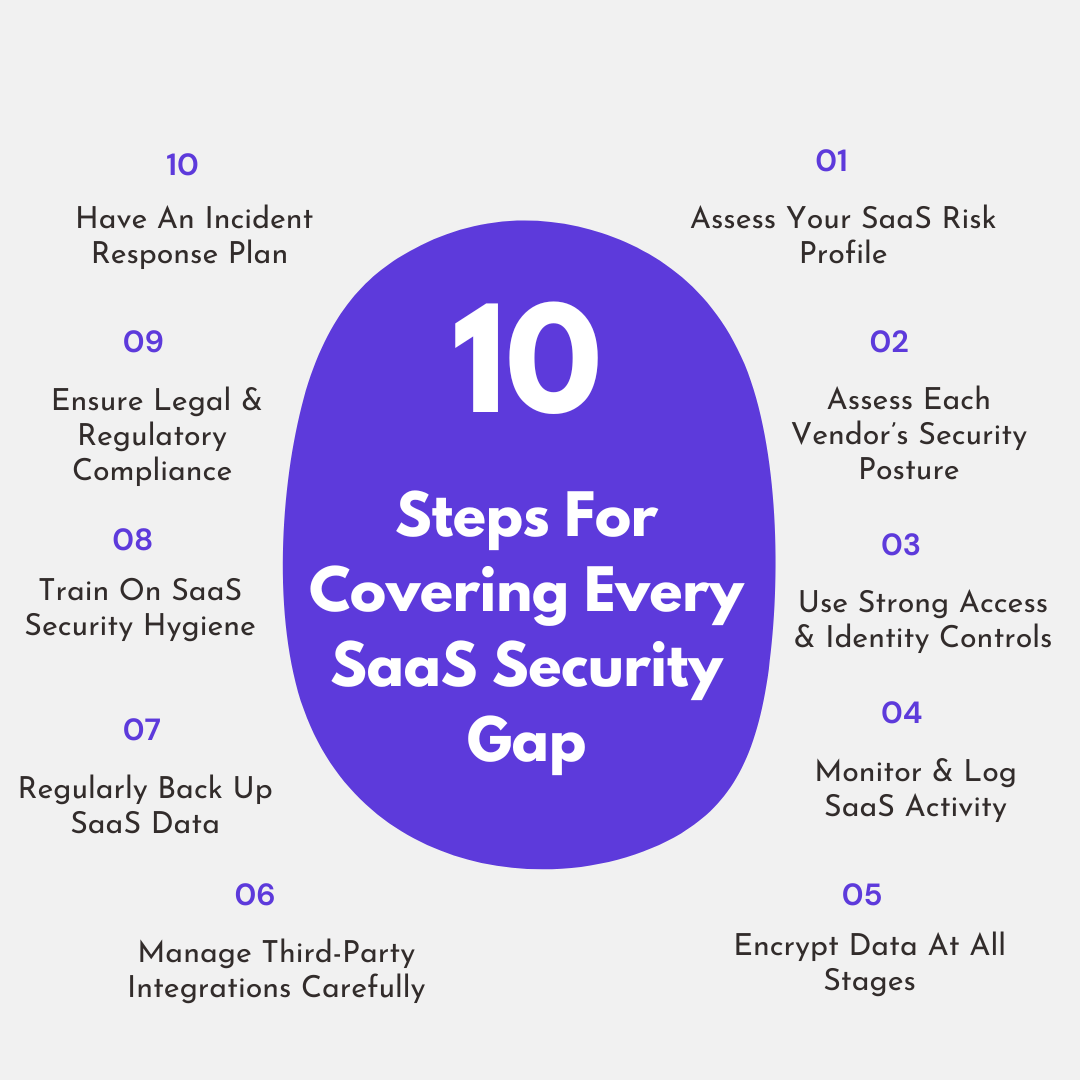 10

Steps For Covering Every SaaS Security Gap

01

Assess Your SaaS Risk Profile

02

Assess Each Vendor's Security Posture

03

Use Strong Access & Identity Controls

04

Monitor & Log SaaS Activity

05

Encrypt Data At All Stages

06

Manage Third-Party Integrations Carefully

07

Regularly Back Up SaaS Data

08

Train On SaaS Security Hygiene

09

Ensure Legal & Regulatory Compliance

10

Have An Incident Response Plan