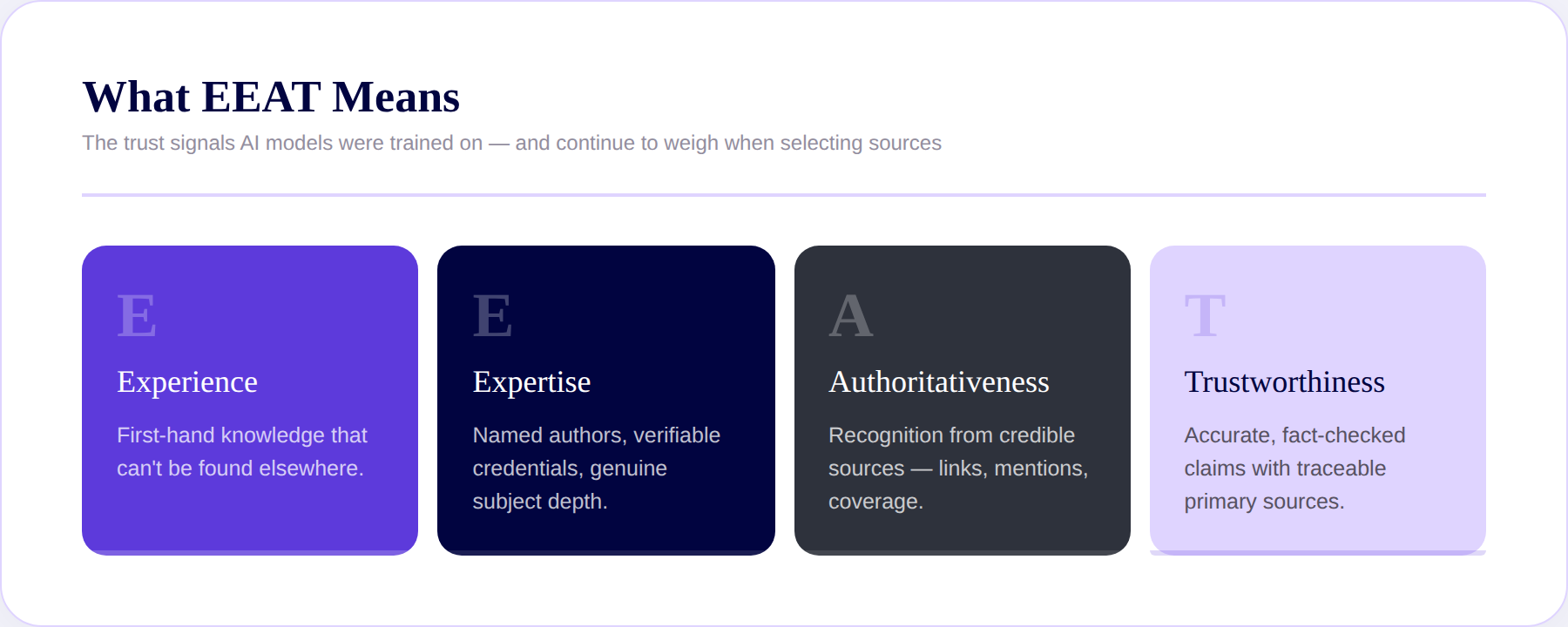 What EEAT Means

The trust signals AI models were trained on — and continue to weigh when selecting sources

E

Experience

First-hand knowledge that can't be found elsewhere.

E

Expertise

Named authors, verifiable credentials, genuine subject depth.

A

Authoritativeness

Recognition from credible sources — links, mentions, coverage.

T

Trustworthiness

Accurate, fact-checked claims with traceable primary sources.