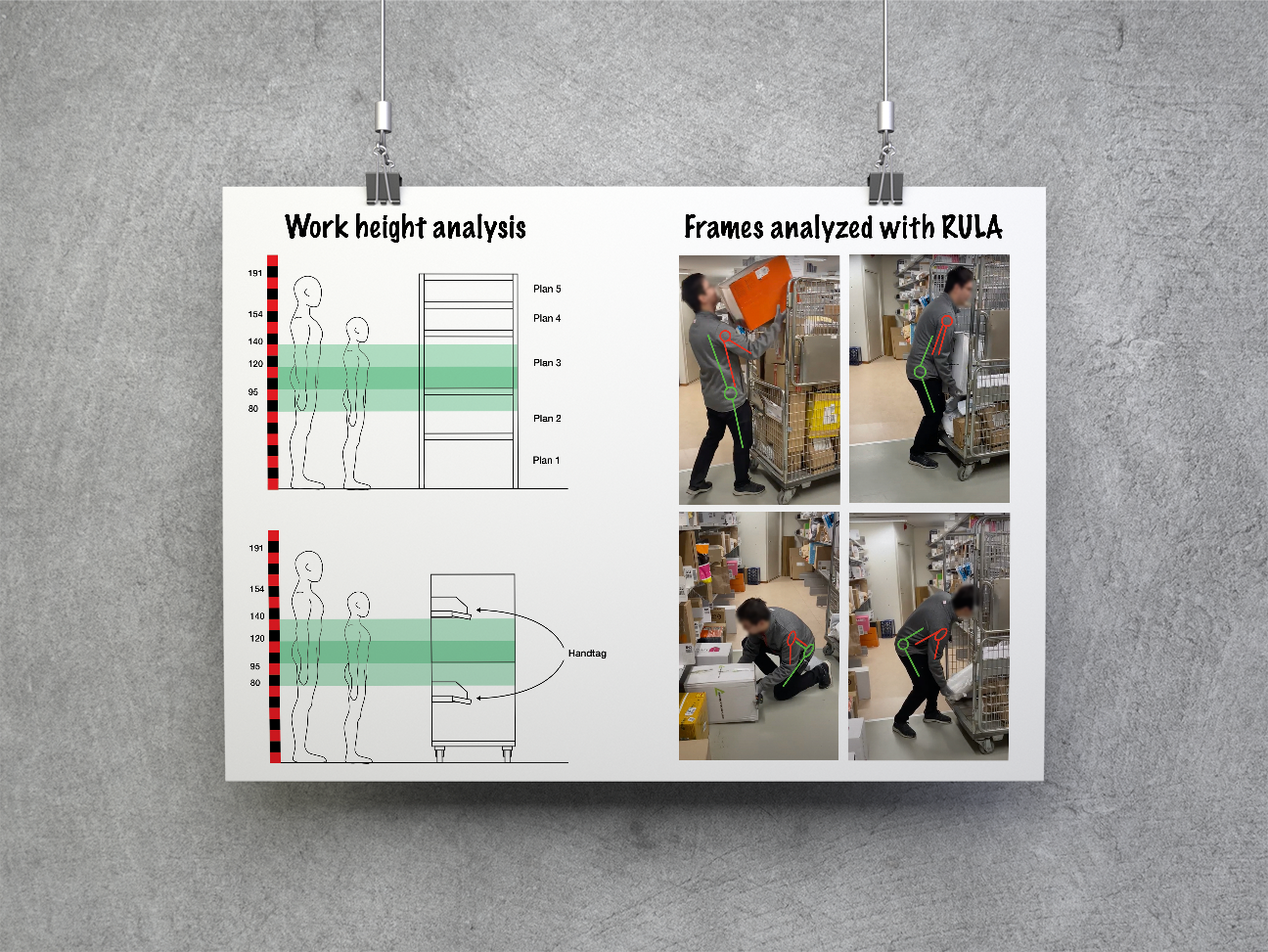 Work height analysis

191
154
140
120
95
80

Plan 5
Plan 4
Plan 3
Plan 2
Plan 1

191
154
140
120
95
80

Handtag

Frames analyzed with RULA