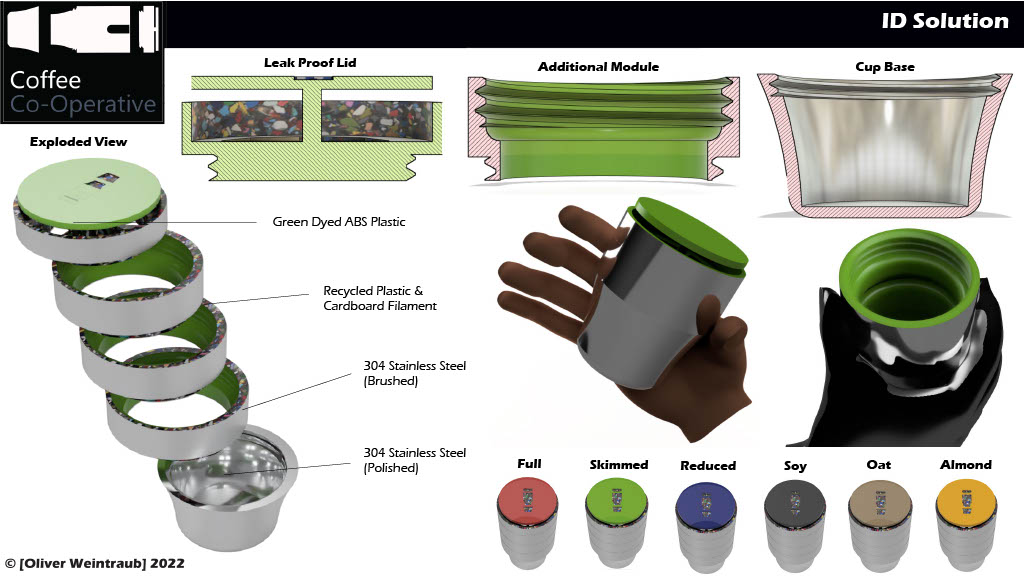 Coffee
Co-Operative

ID Solution

Leak Proof Lid

Additional Module

Cup Base

Exploded View

Green Dyed ABS Plastic

Recycled Plastic & Cardboard Filament

304 Stainless Steel (Brushed)

304 Stainless Steel (Polished)

Full

Skimmed

Reduced

Soy

Oat

Almond

© [Oliver Weintraub] 2022