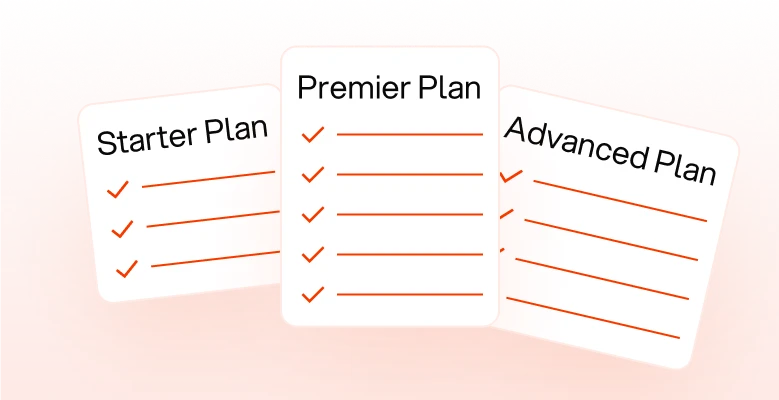 Starter Plan

Premier Plan

Advanced Plan