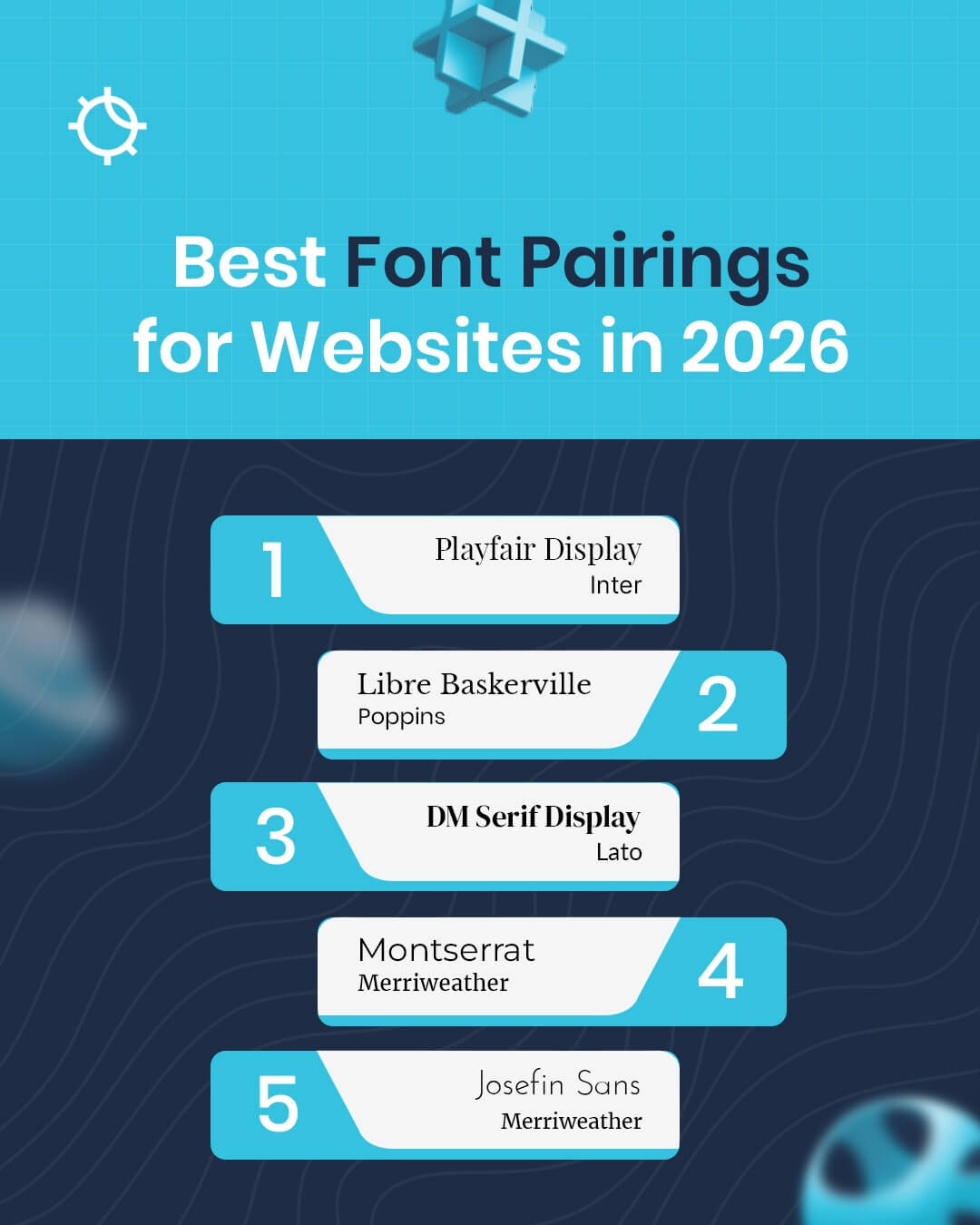 Best Font Pairings for Websites in 2026

1
Playfair Display
Inter

Libre Baskerville
Poppins
2

3
DM Serif Display
Lato

Montserrat
Merriweather
4

5
Josefin Sans
Merriweather