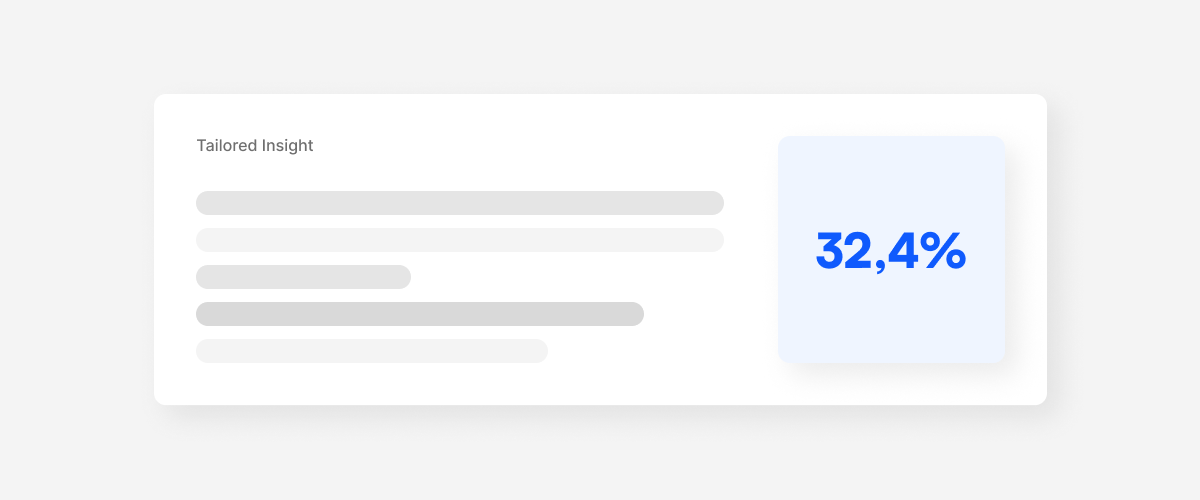 Tailored Insight

32,4%