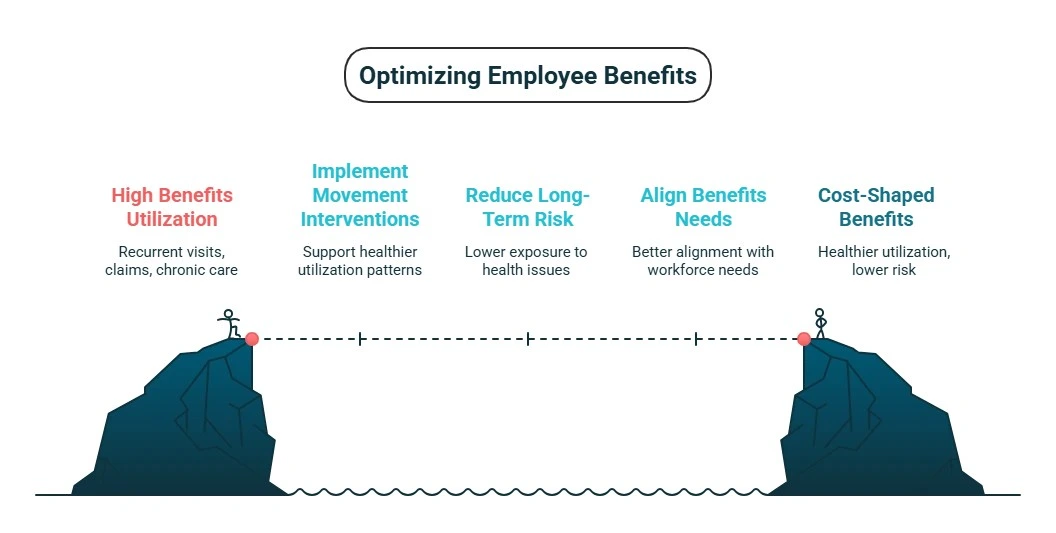 Optimizing Employee Benefits

High Benefits Utilization

Recurrent visits, claims, chronic care

Implement Movement Interventions

Support healthier utilization patterns

Reduce Long-Term Risk

Lower exposure to health issues

Align Benefits Needs

Better alignment with workforce needs

Cost-Shaped Benefits

Healthier utilization, lower risk