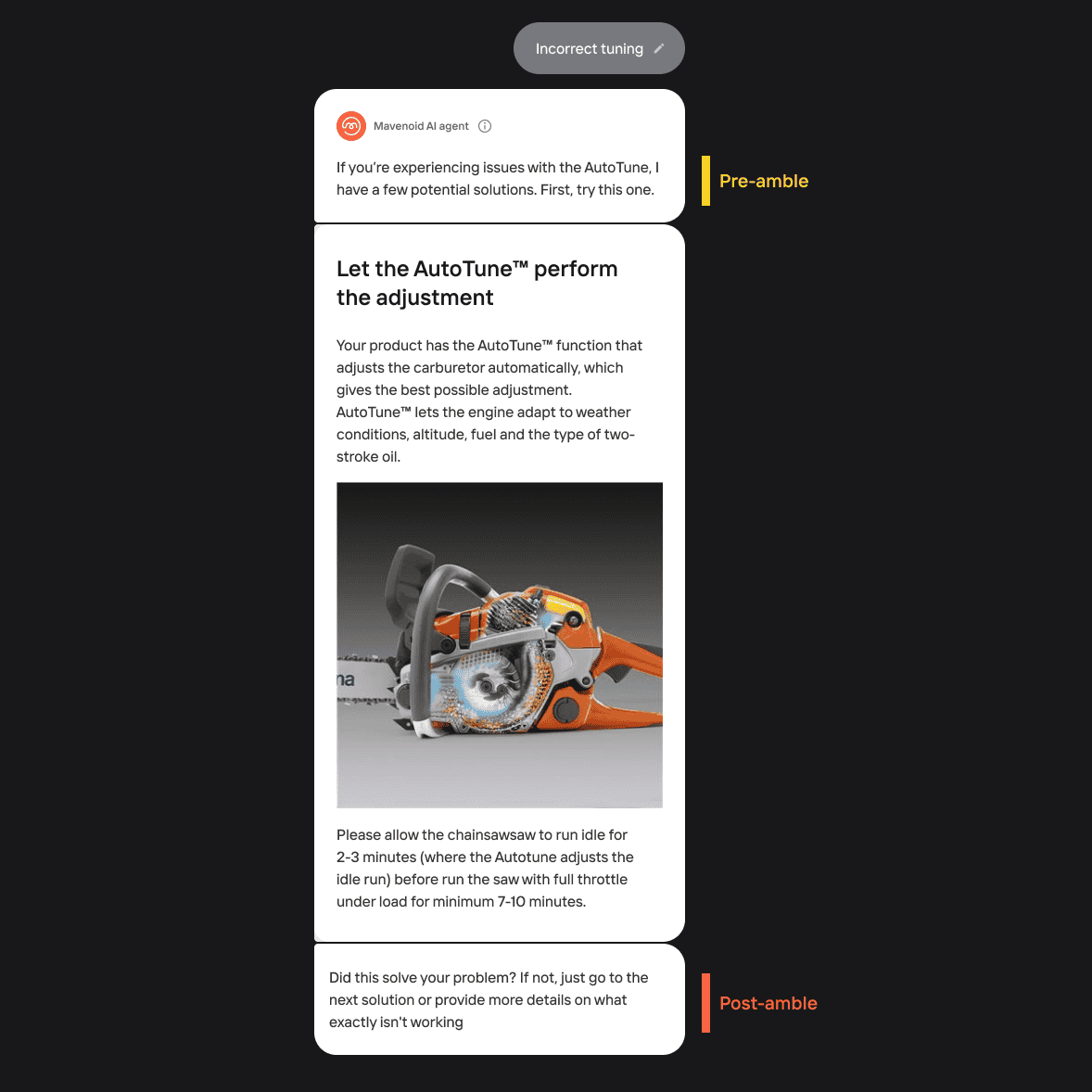 Incorrect tuning

Mavenoid AI agent

If you're experiencing issues with the AutoTune, I have a few potential solutions. First, try this one.

Pre-amble

Let the AutoTune™ perform the adjustment

Your product has the AutoTune™ function that adjusts the carburetor automatically, which gives the best possible adjustment. AutoTune™ lets the engine adapt to weather conditions, altitude, fuel and the type of two-stroke oil.

na

Please allow the chainsawsaw to run idle for 2-3 minutes (where the Autotune adjusts the idle run) before run the saw with full throttle under load for minimum 7-10 minutes.

Did this solve your problem? If not, just go to the next solution or provide more details on what exactly isn't working

Post-amble