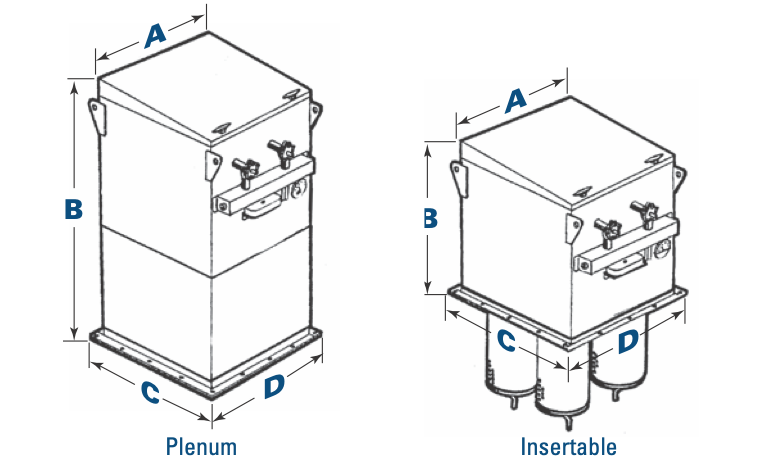 A
B
C
D
Plenum

A
B
C
D
Insertable