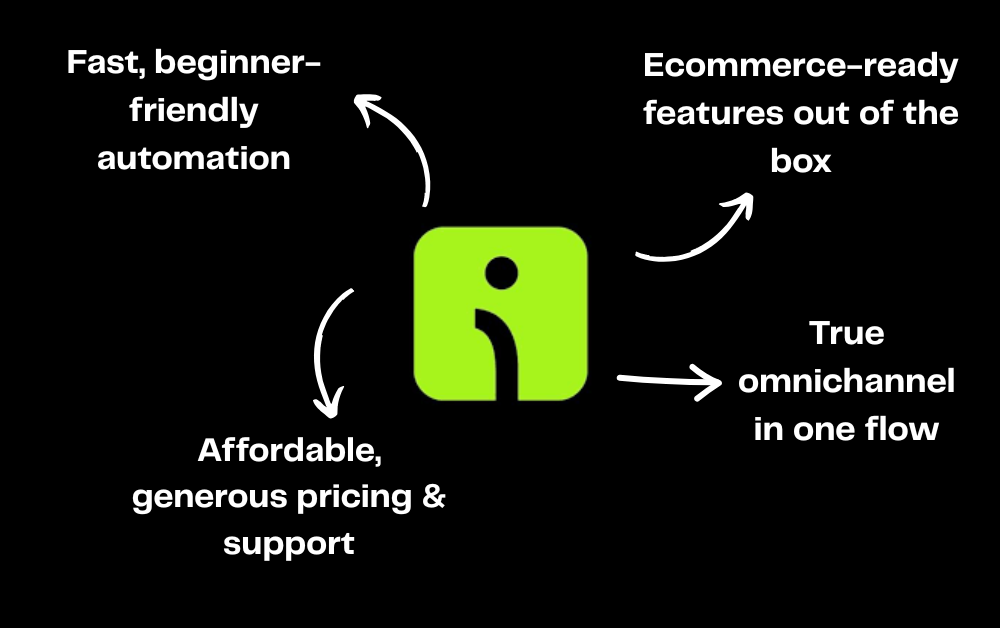 Fast, beginner-friendly automation

Ecommerce-ready features out of the box

True omnichannel in one flow

Affordable, generous pricing & support