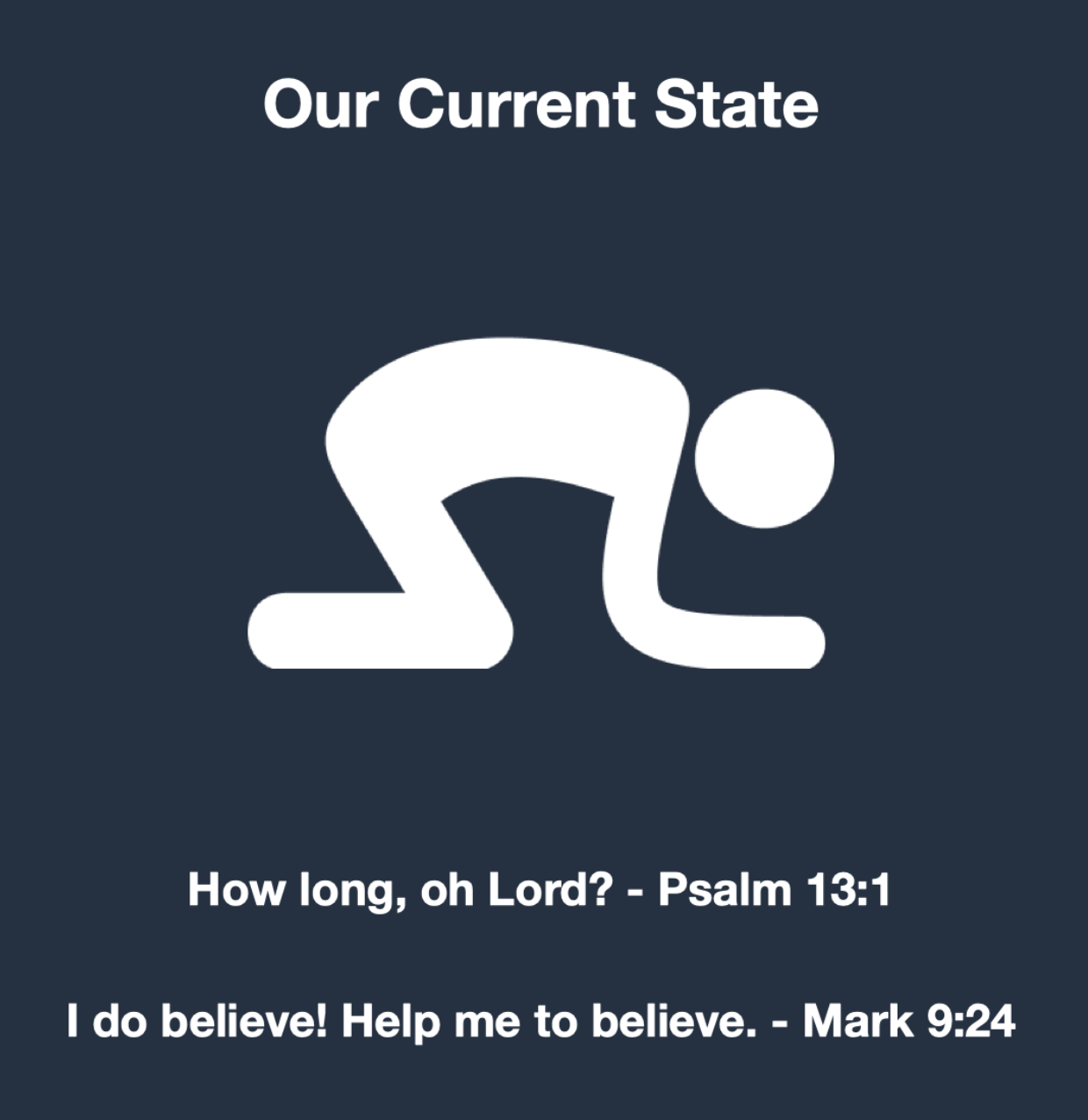 Our Current State

How long, oh Lord? - Psalm 13:1

I do believe! Help me to believe. - Mark 9:24