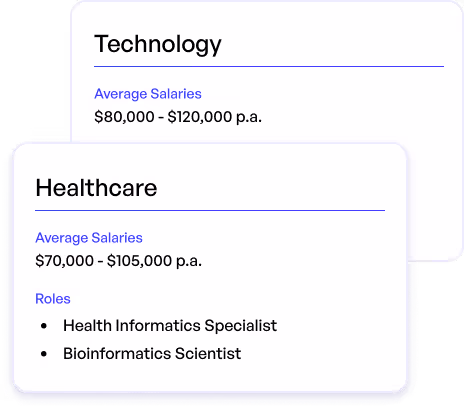 Technology

Average Salaries
$80,000 - $120,000 p.a.

Healthcare

Average Salaries
$70,000 - $105,000 p.a.

Roles
• Health Informatics Specialist
• Bioinformatics Scientist