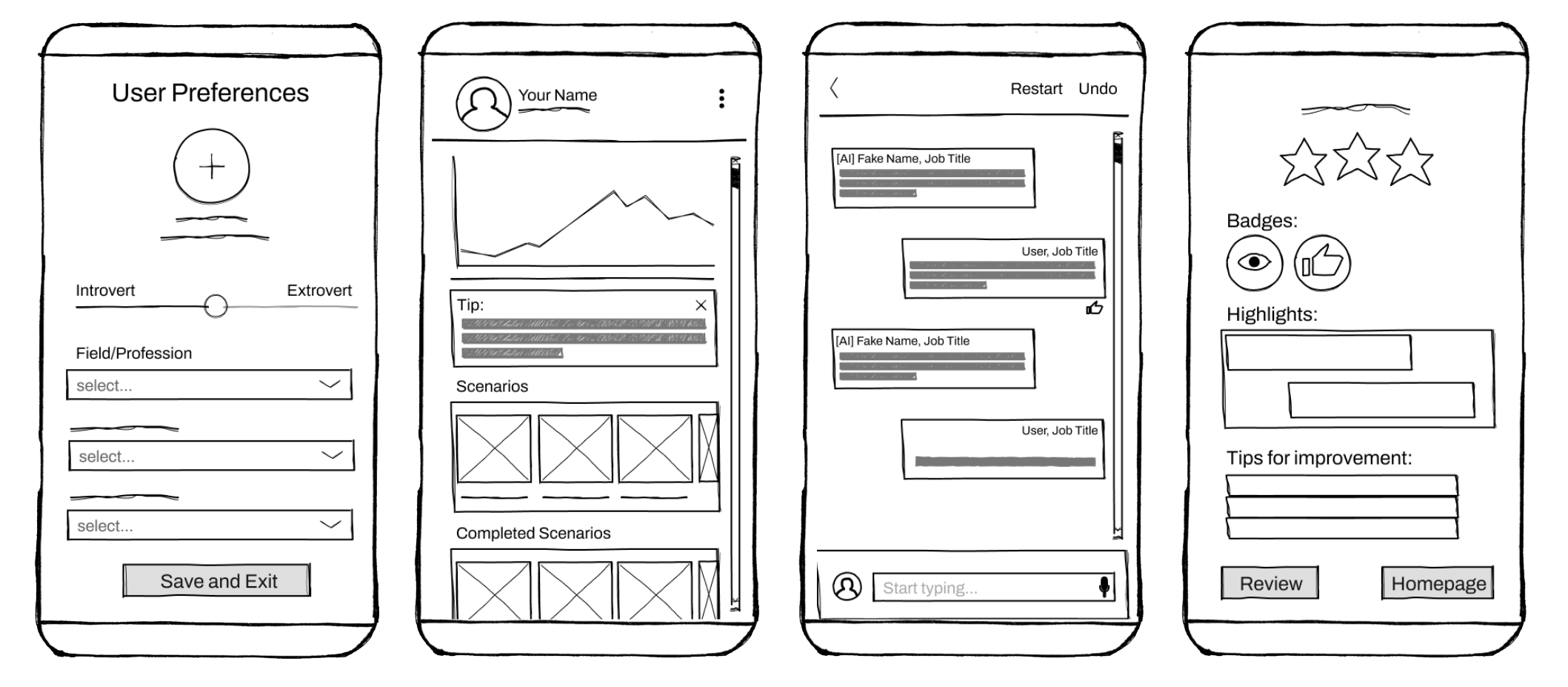 User Preferences

Introvert Extrovert

Field/Profession

select...

select...

select...

Save and Exit

Your Name

Tip:

Scenarios

Completed Scenarios

Restart Undo

[AI] Fake Name, Job Title

User, Job Title

[AI] Fake Name, Job Title

User, Job Title

Start typing...

Badges:

Highlights:

Tips for improvement:

Review

Homepage