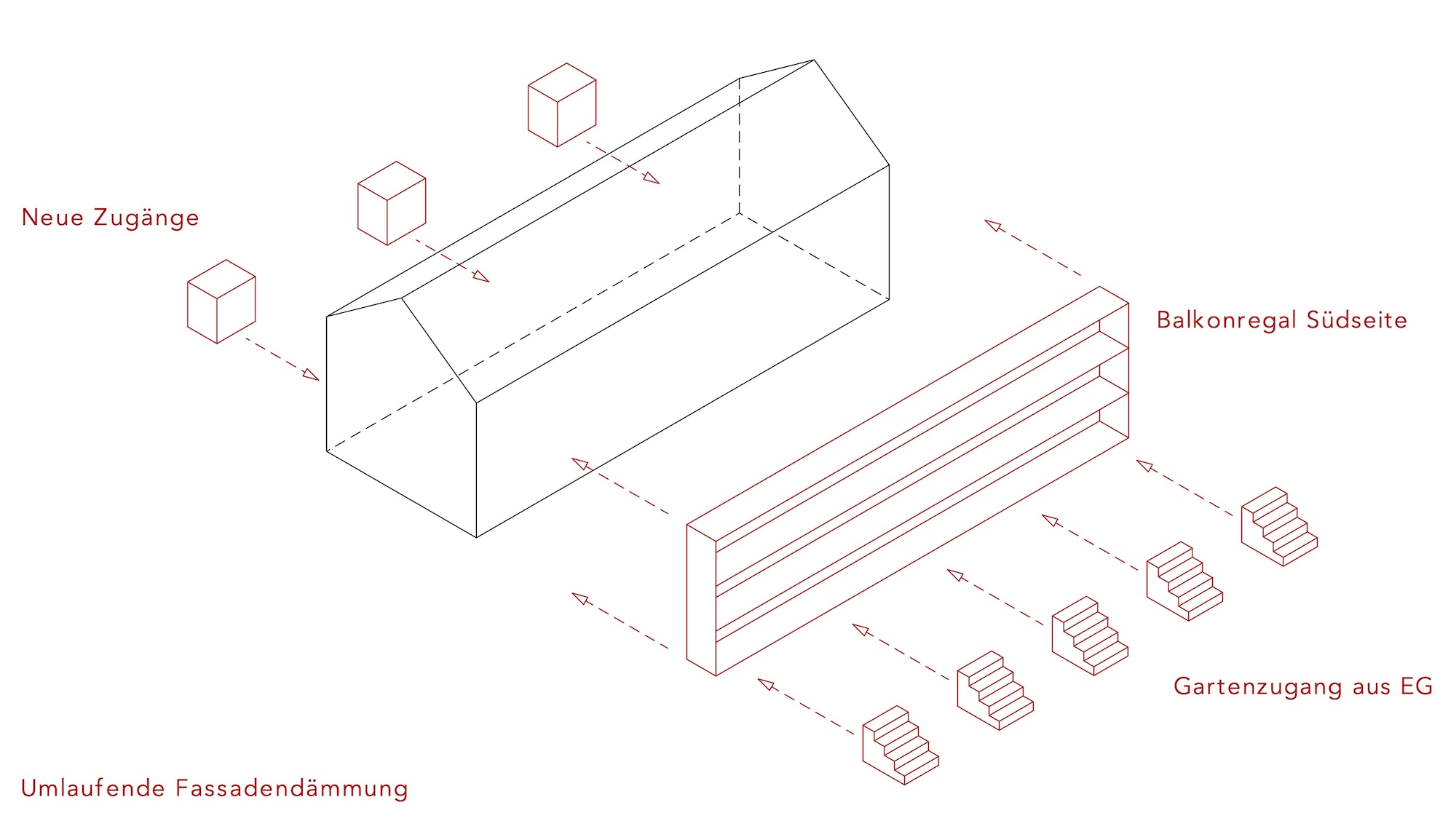 Neue Zugänge

Balkonregal Südseite

Gartenzugang aus EG

Umlaufende Fassadendämmung