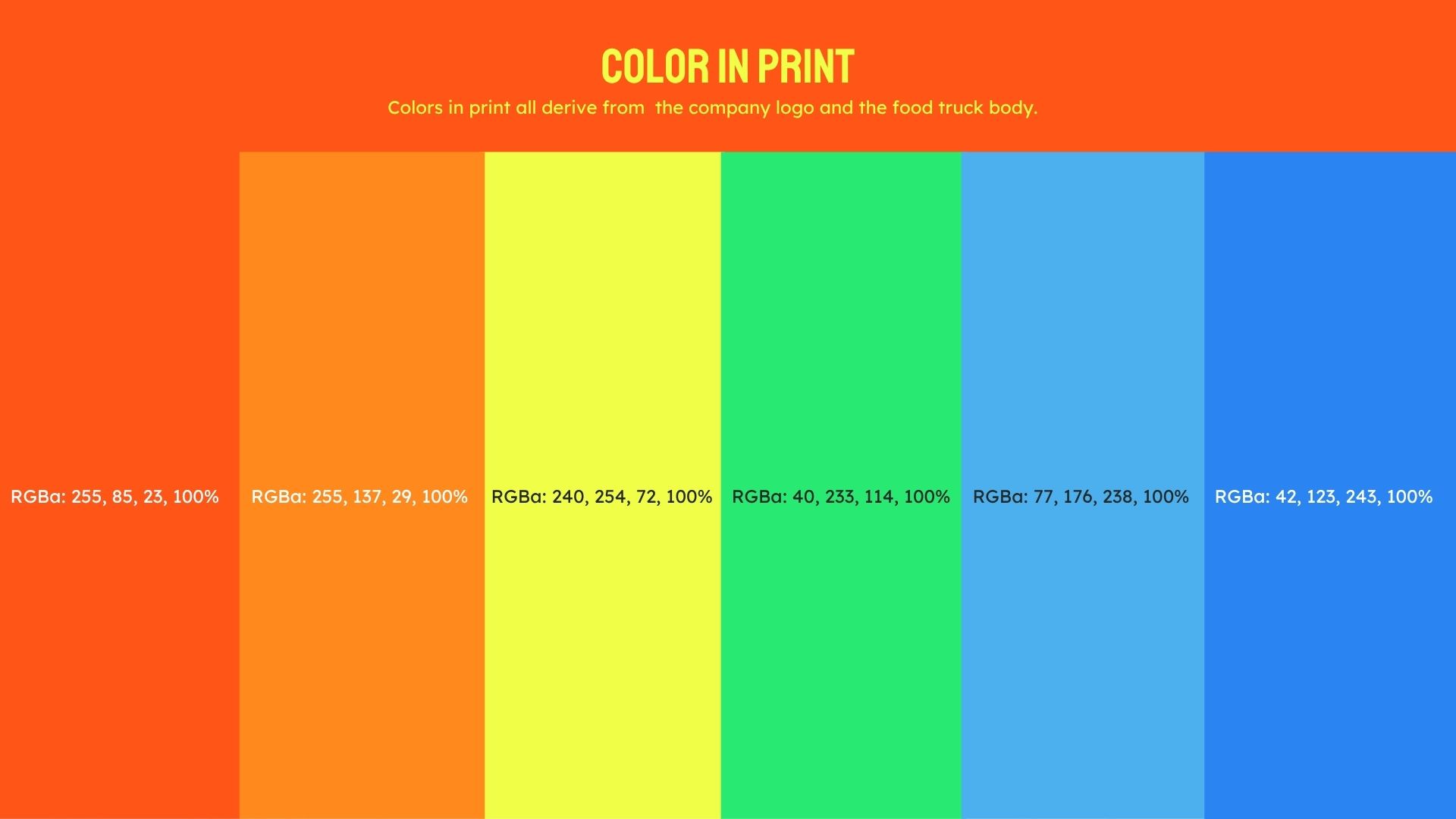 COLOR IN PRINT

Colors in print all derive from the company logo and the food truck body.

RGBa: 255, 85, 23, 100%

RGBa: 255, 137, 29, 100%

RGBa: 240, 254, 72, 100%

RGBa: 40, 233, 114, 100%

RGBa: 77, 176, 238, 100%

RGBa: 42, 123, 243, 100%