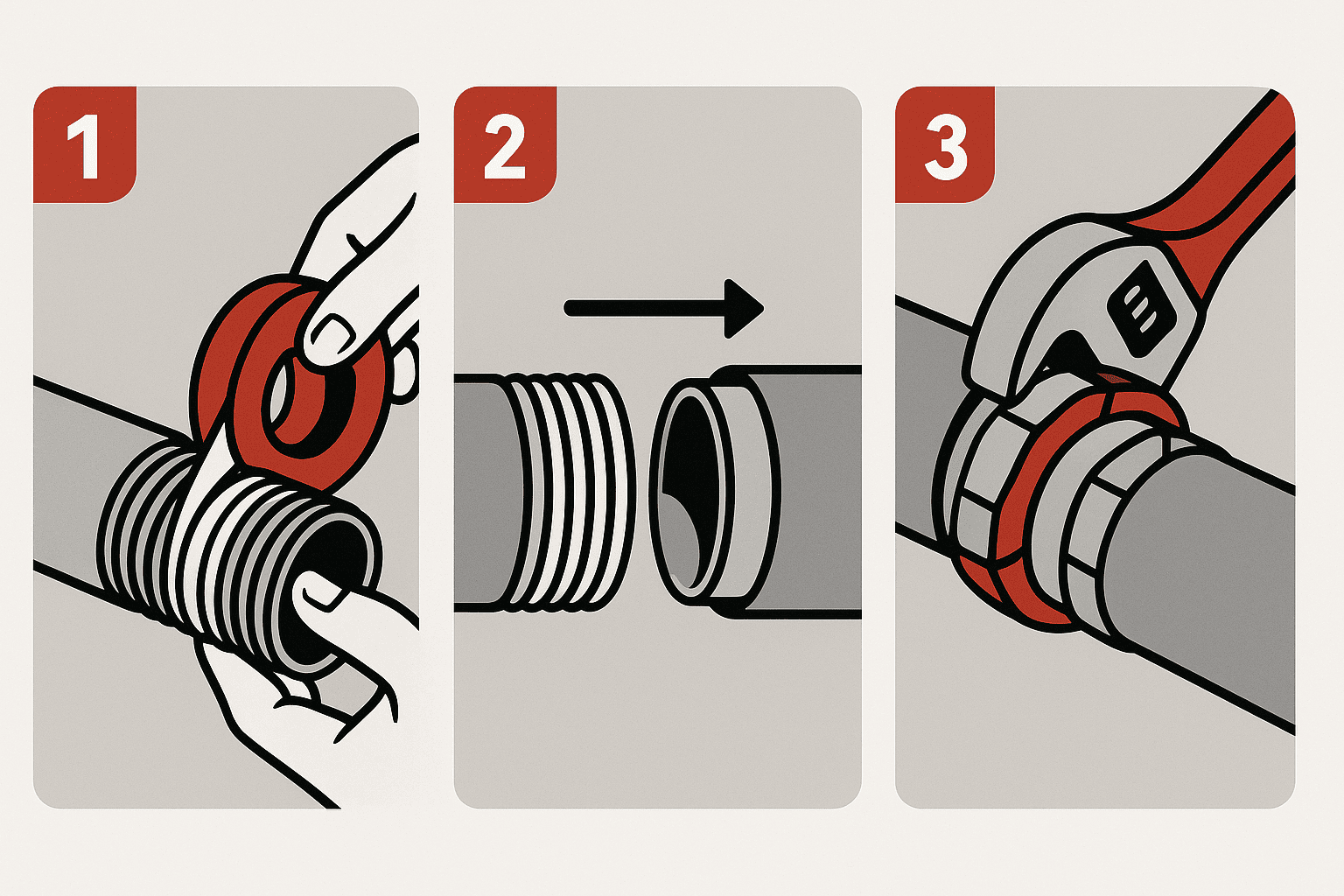 1

2

3