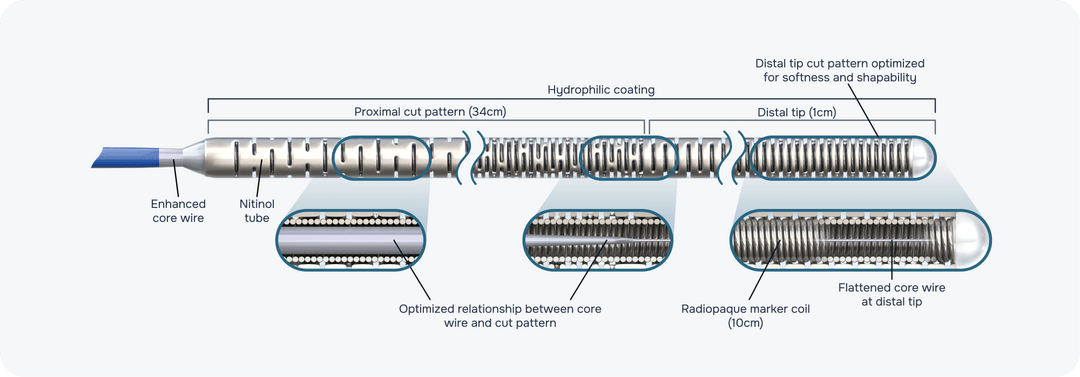 Distal tip cut pattern optimized for softness and shapability

Hydrophilic coating

Proximal cut pattern (34cm)

Distal tip (1cm)

Enhanced core wire

Nitinol tube

Optimized relationship between core wire and cut pattern

Radiopaque marker coil (10cm)

Flattened core wire at distal tip