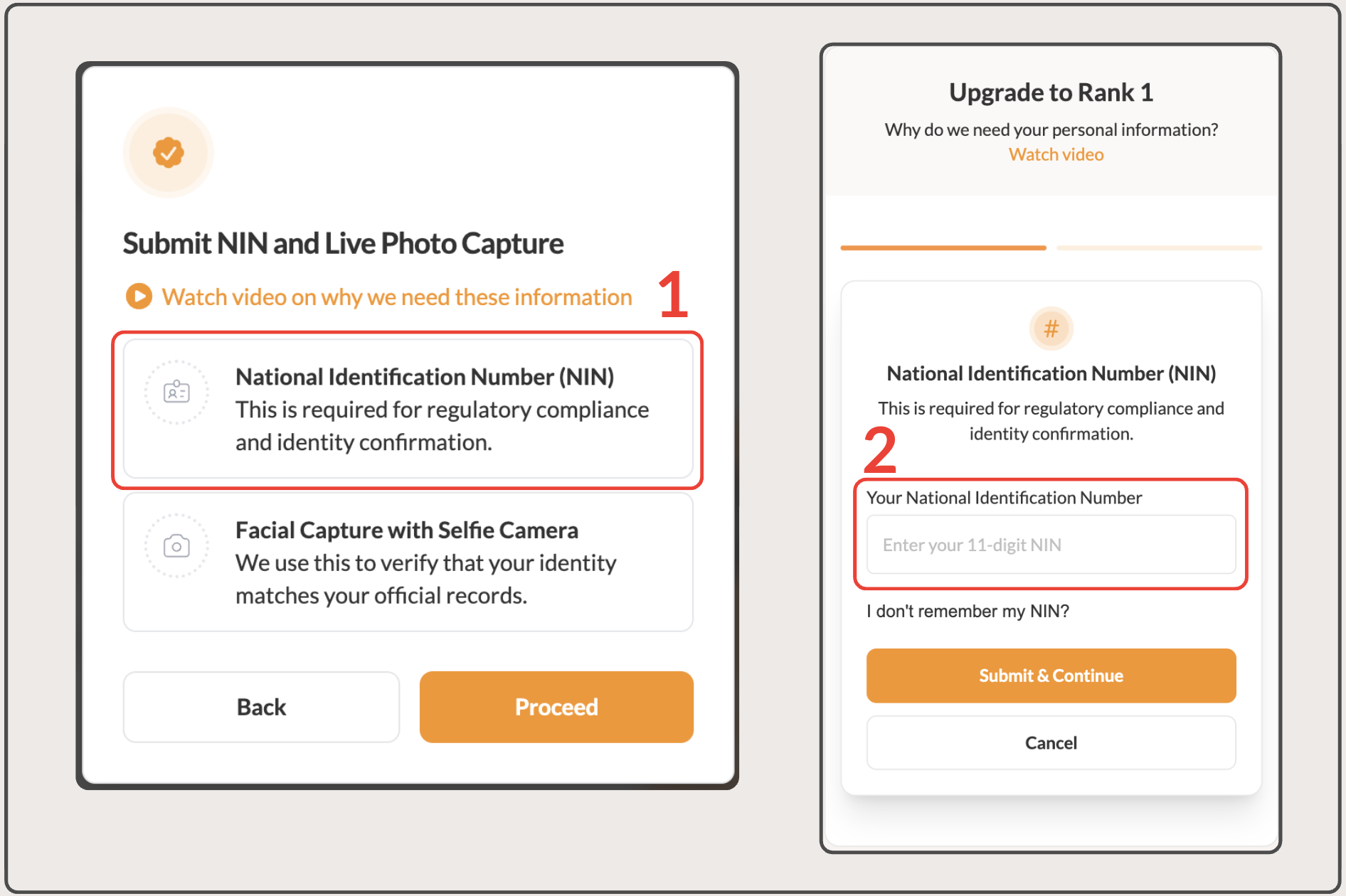 Submit NIN and Live Photo Capture

Watch video on why we need these information

1

National Identification Number (NIN)
This is required for regulatory compliance and identity confirmation.

Facial Capture with Selfie Camera
We use this to verify that your identity matches your official records.

Back

Proceed

Upgrade to Rank 1

Why do we need your personal information?
Watch video

#

National Identification Number (NIN)

This is required for regulatory compliance and identity confirmation.

2

Your National Identification Number

Enter your 11-digit NIN

I don't remember my NIN?

Submit & Continue

Cancel