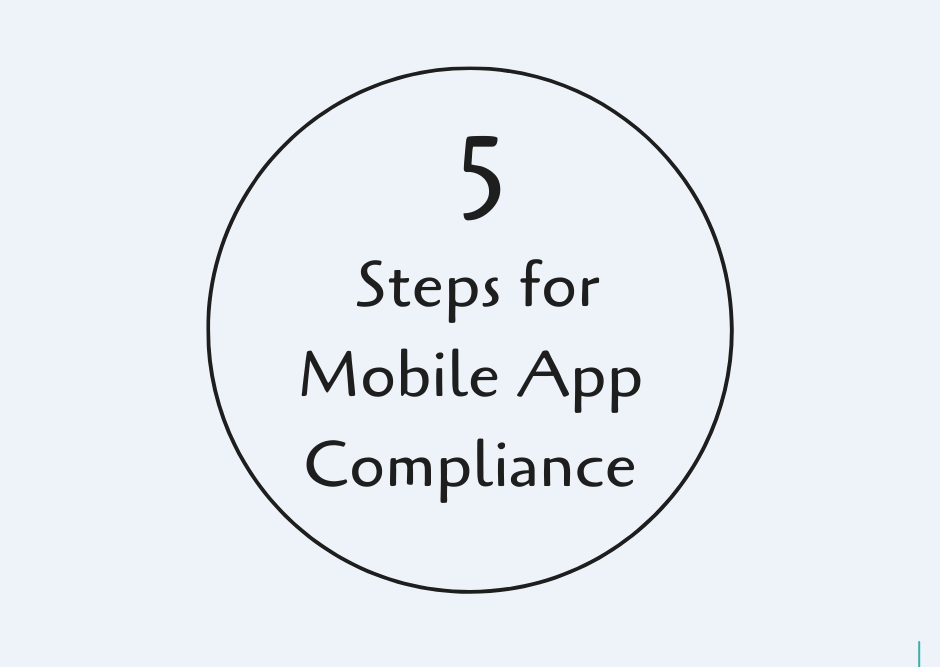 5

Steps for Mobile App Compliance