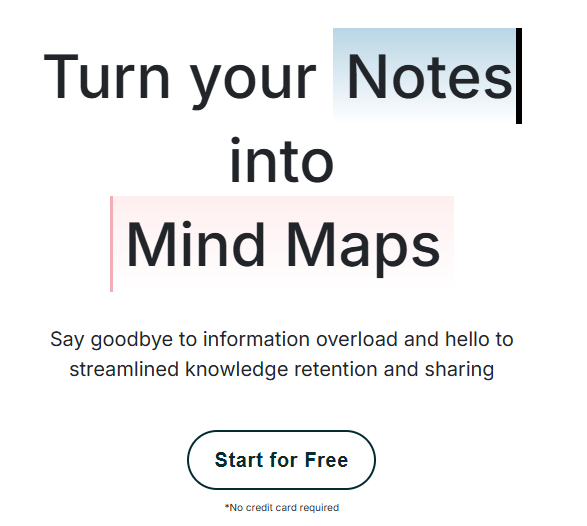 Turn your Notes
into
Mind Maps

Say goodbye to information overload and hello to streamlined knowledge retention and sharing

Start for Free

*No credit card required